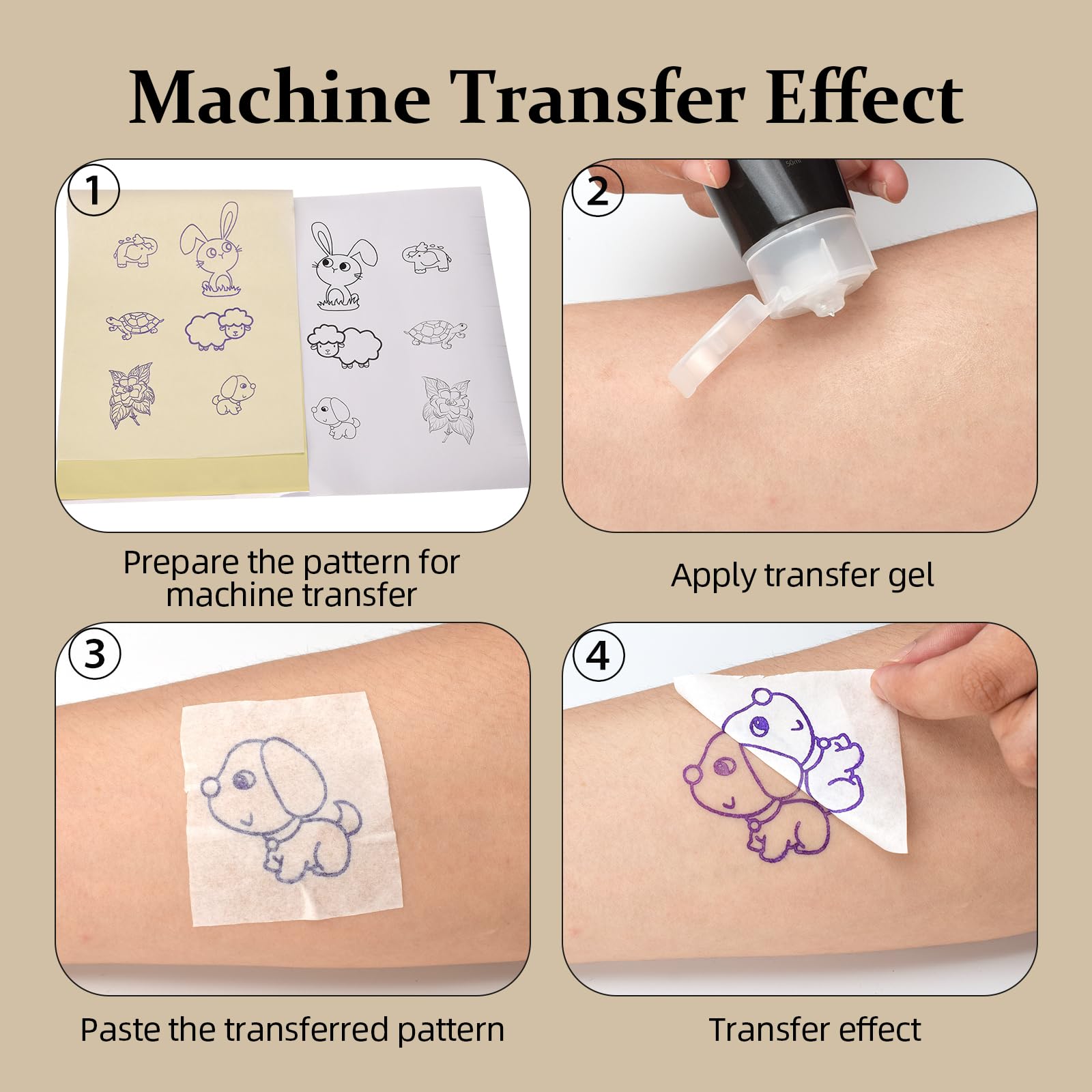 Machine Transfer Effect

1

Prepare the pattern for machine transfer

2

50ml

Apply transfer gel

3

Paste the transferred pattern

4

Transfer effect