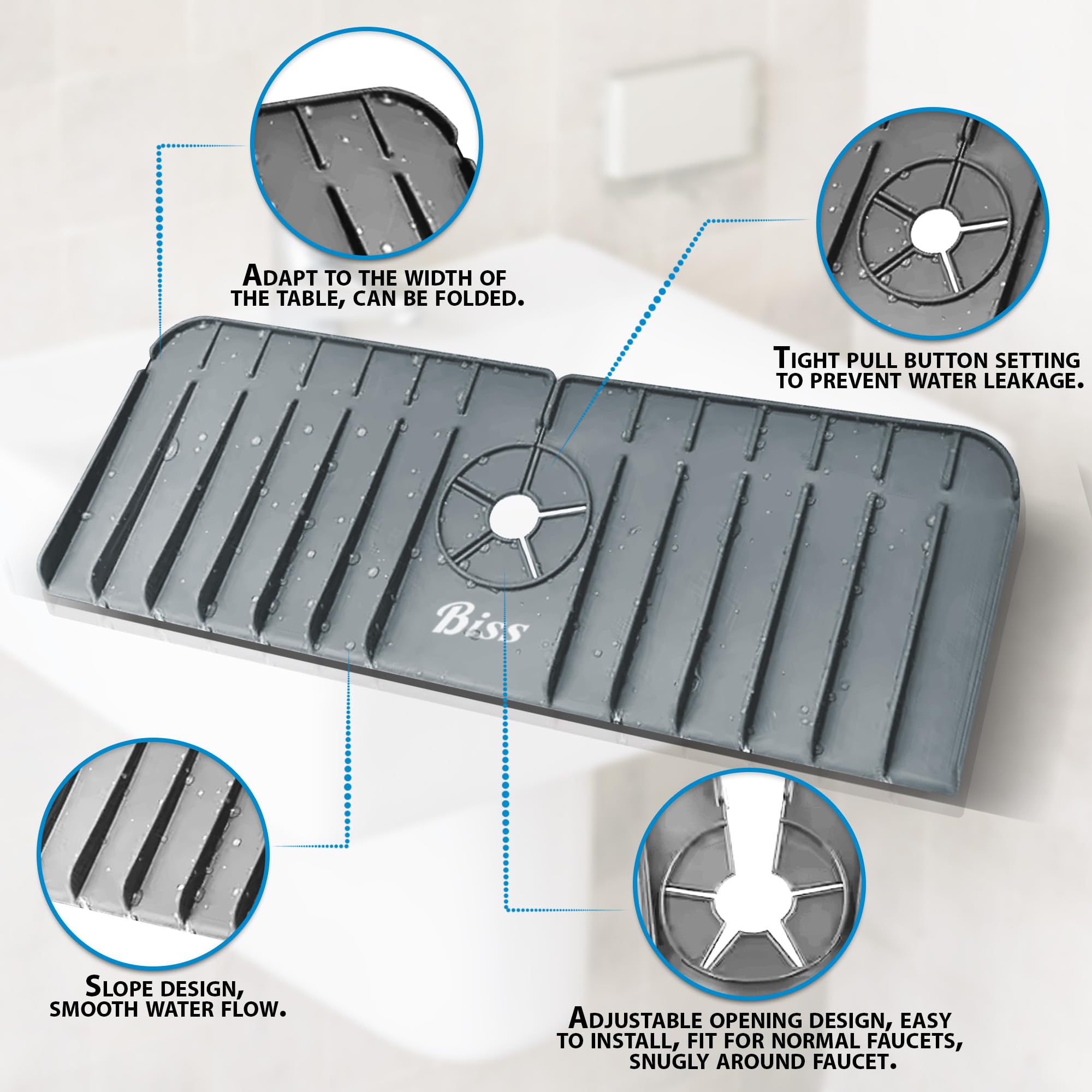 ADAPT TO THE WIDTH OF THE TABLE, CAN BE FOLDED.

TIGHT PULL BUTTON SETTING TO PREVENT WATER LEAKAGE.

Biss

SLOPE DESIGN, SMOOTH WATER FLOW.

ADJUSTABLE OPENING DESIGN, EASY TO INSTALL, FIT FOR NORMAL FAUCETS, SNUGLY AROUND FAUCET.