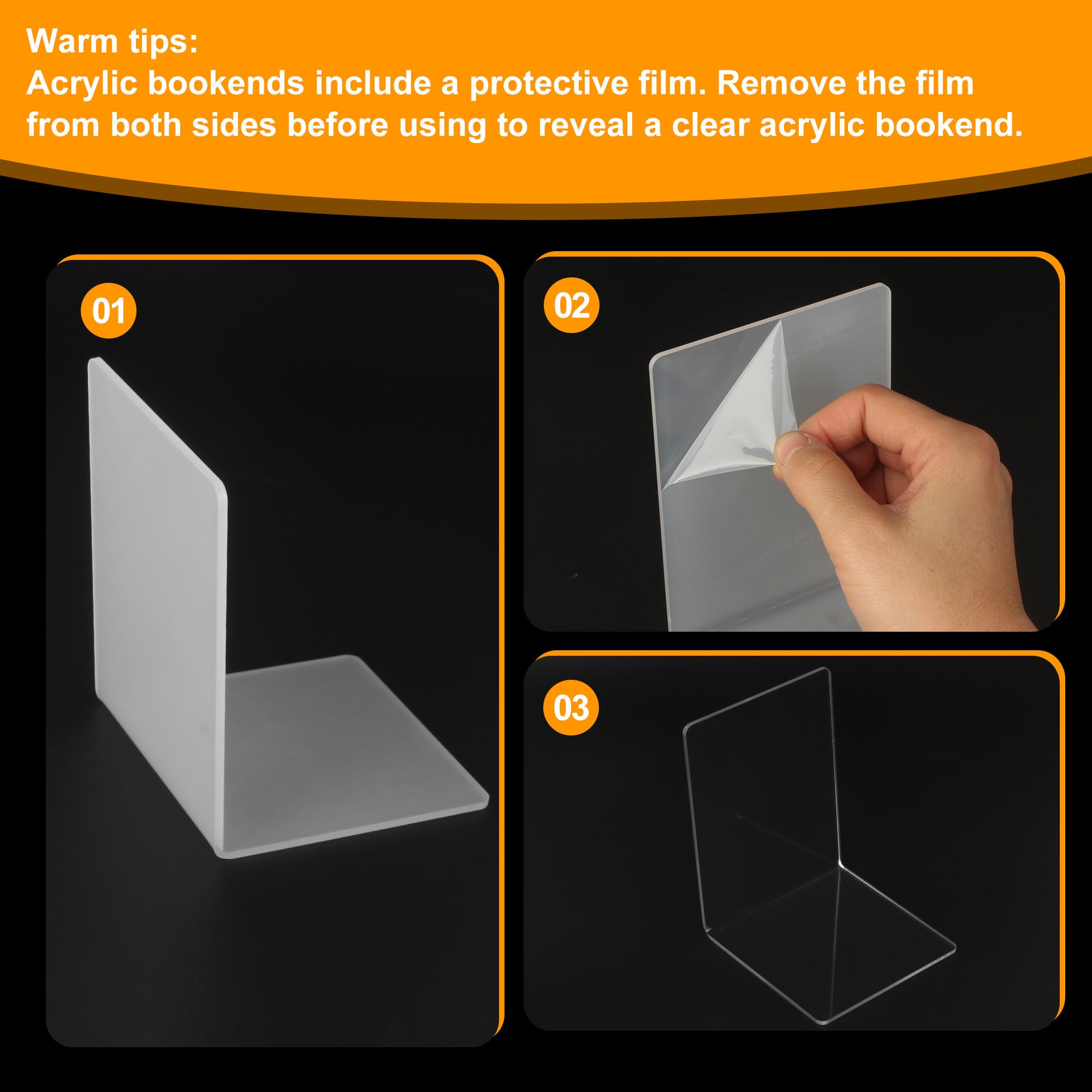 Warm tips:
Acrylic bookends include a protective film. Remove the film from both sides before using to reveal a clear acrylic bookend.

01

02

03