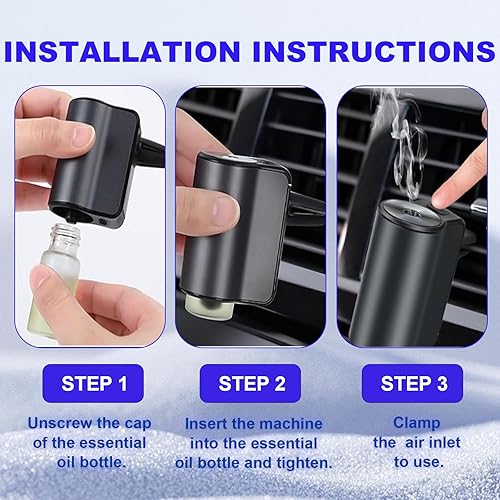 INSTALLATION INSTRUCTIONS

STEP 1

Unscrew the cap of the essential oil bottle.

STEP 2

Insert the machine into the essential oil bottle and tighten.

STEP 3

Clamp the air inlet to use.