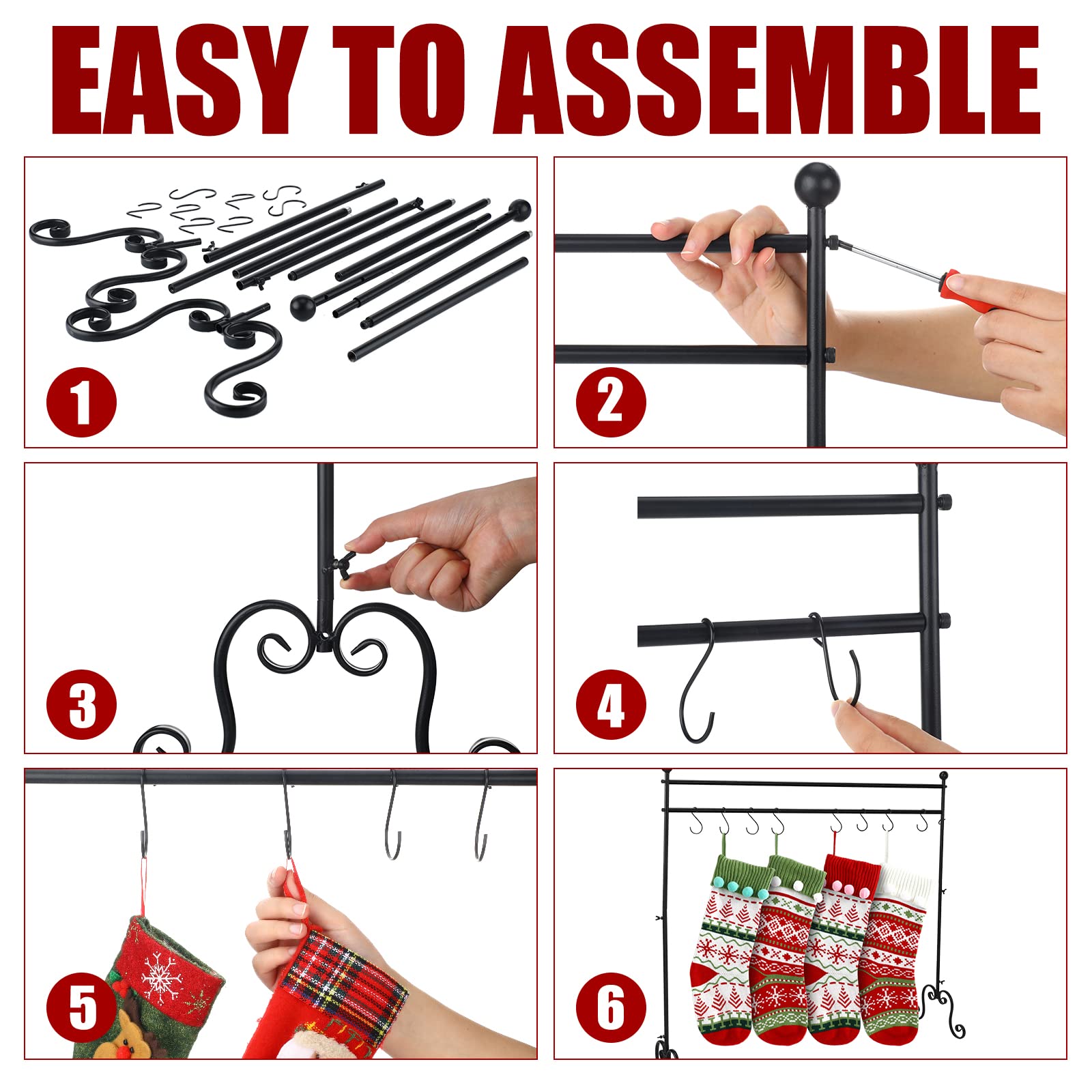 EASY TO ASSEMBLE

1

2

3

4

5

6