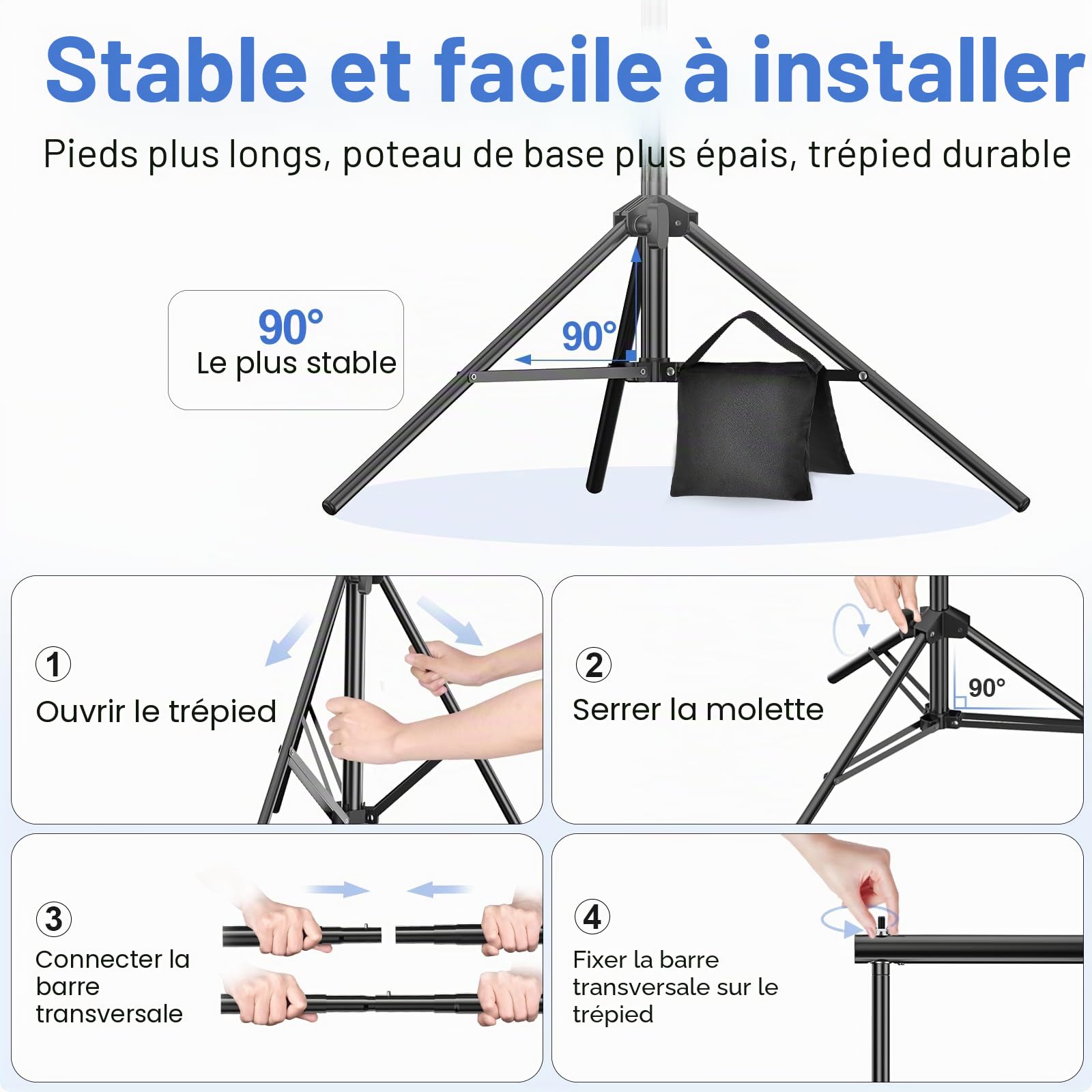 Stable et facile à installer

Pieds plus longs, poteau de base plus épais, trépied durable

90°
Le plus stable

90°

1
Ouvrir le trépied

2
Serrer la molette

90°

3
Connecter la barre transversale

4
Fixer la barre transversale sur le trépied