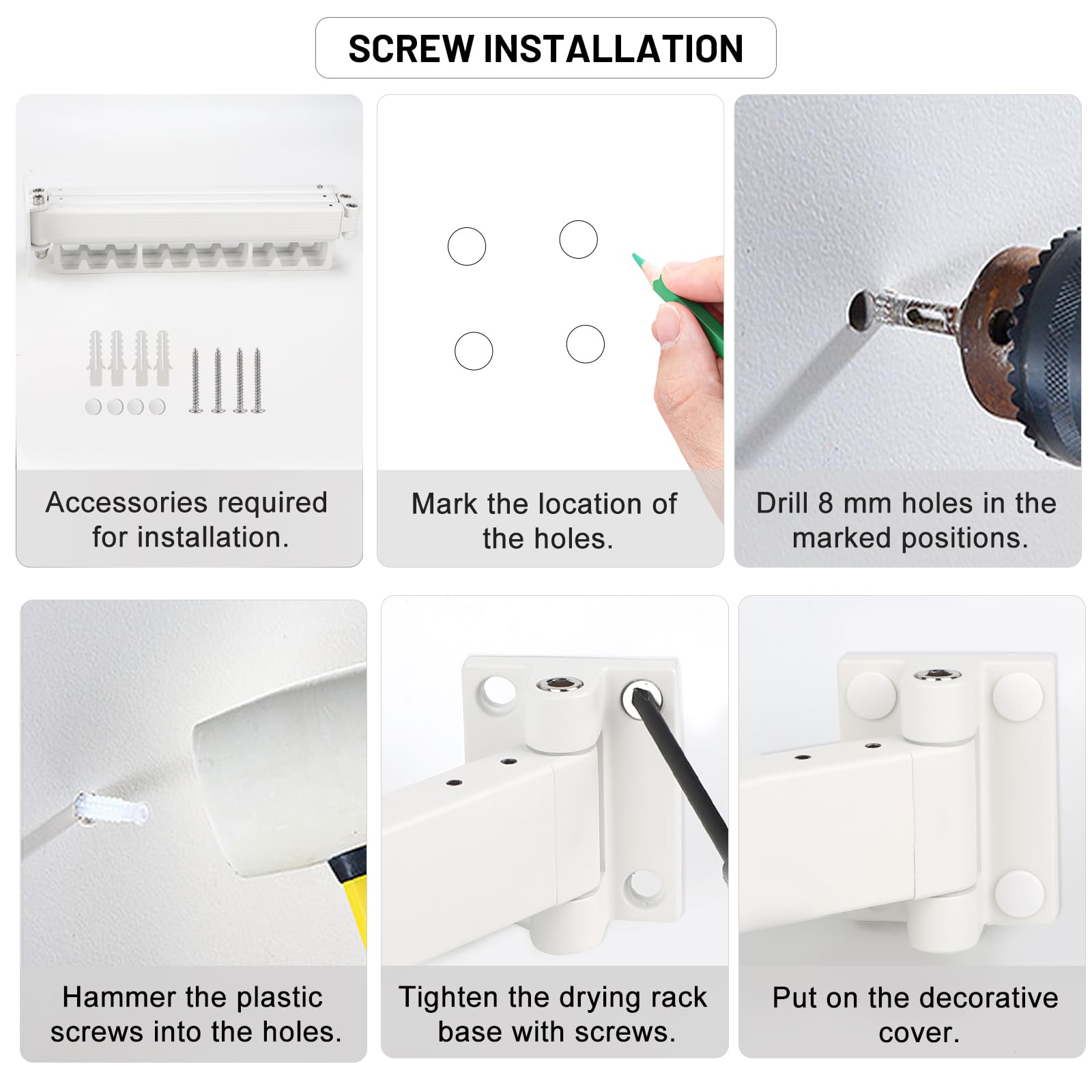 SCREW INSTALLATION

Accessories required for installation.

Mark the location of the holes.

Drill 8 mm holes in the marked positions.

Hammer the plastic screws into the holes.

Tighten the drying rack base with screws.

Put on the decorative cover.