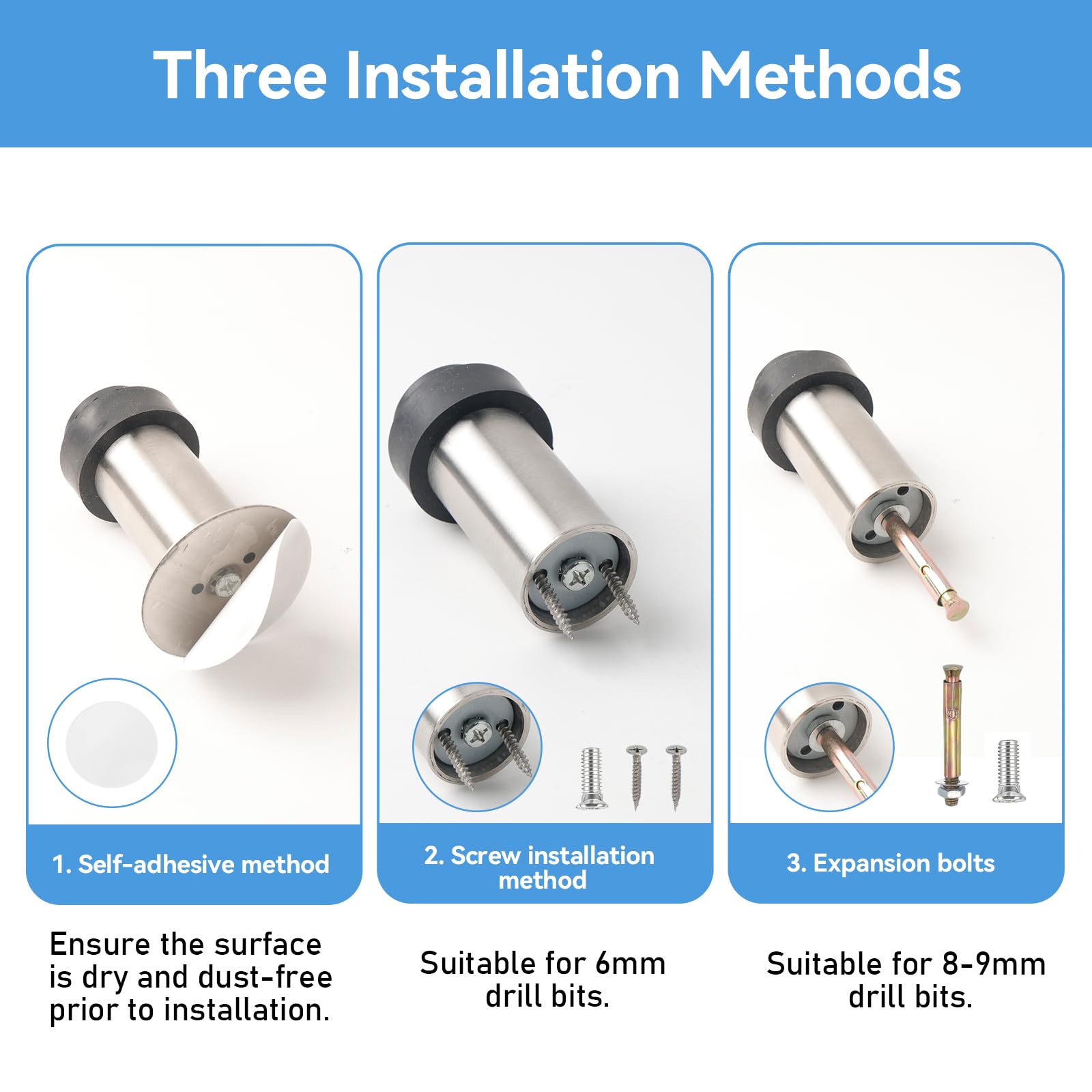 Three Installation Methods

1. Self-adhesive method

Ensure the surface is dry and dust-free prior to installation.

2. Screw installation method

Suitable for 6mm drill bits.

3. Expansion bolts

Suitable for 8-9mm drill bits.