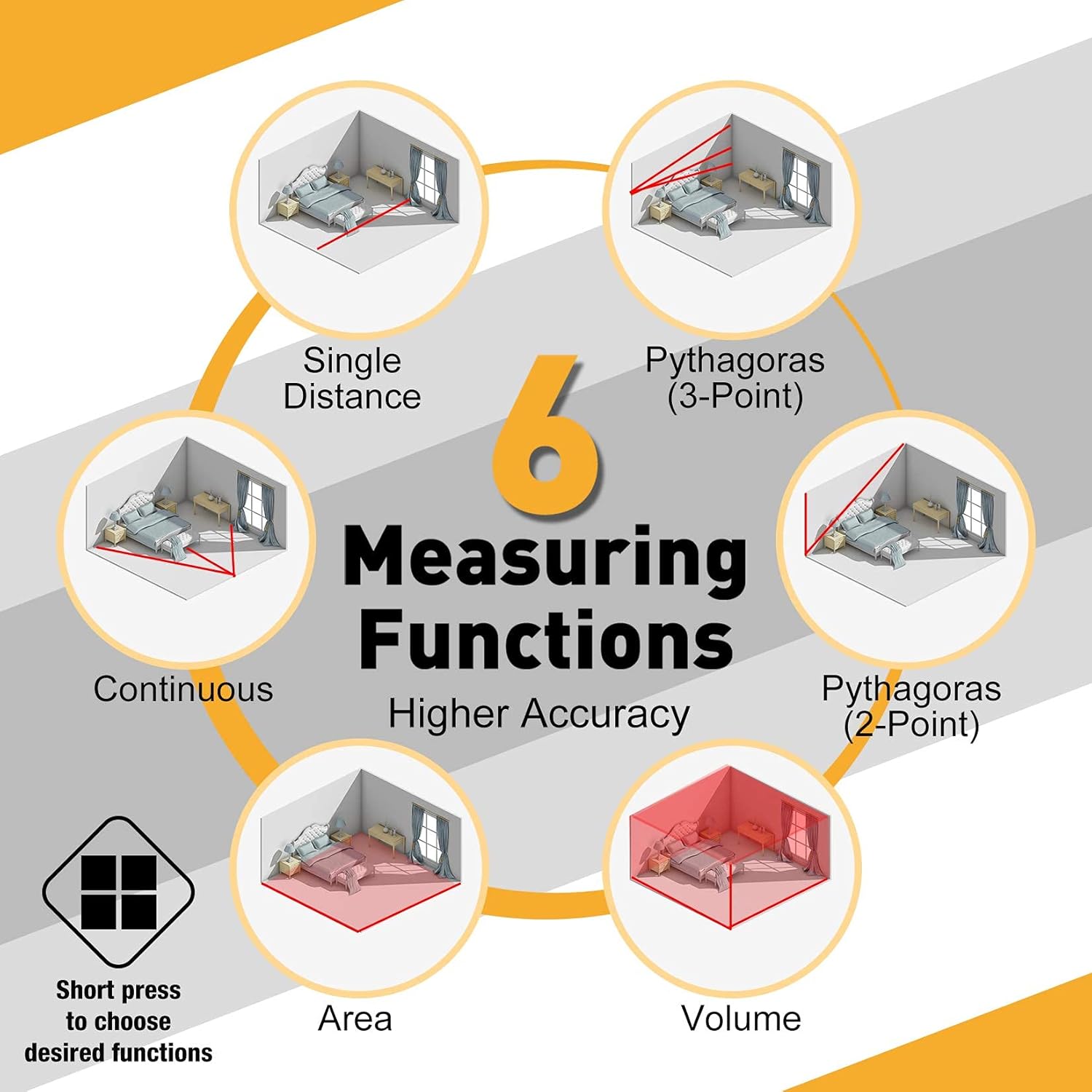 Single Distance

Pythagoras (3-Point)

6

Measuring Functions

Higher Accuracy

Continuous

Pythagoras (2-Point)

Area

Volume

Short press to choose desired functions