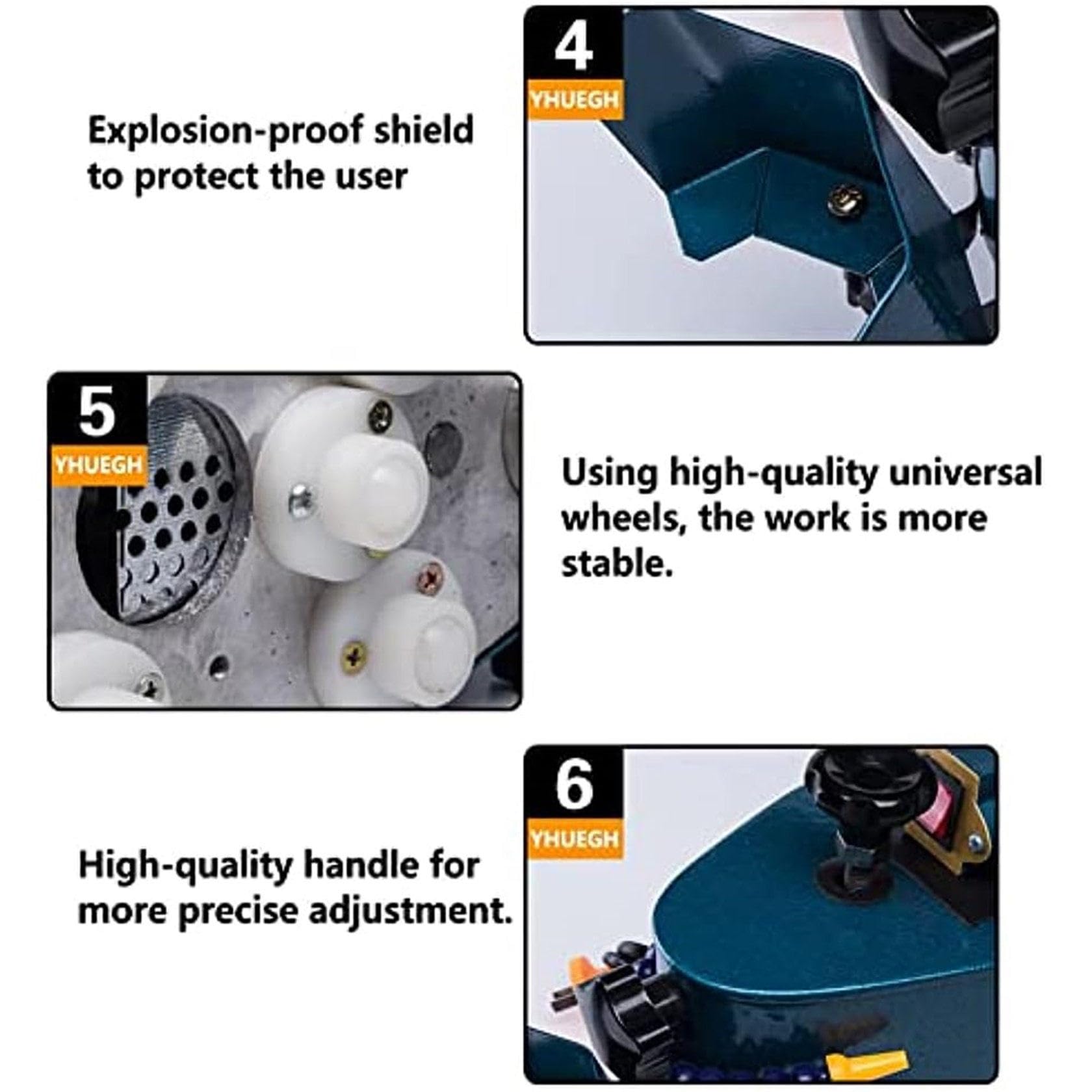 Explosion-proof shield to protect the user

4

YHUEGH

5

YHUEGH

Using high-quality universal wheels, the work is more stable.

High-quality handle for more precise adjustment.

6

YHUEGH