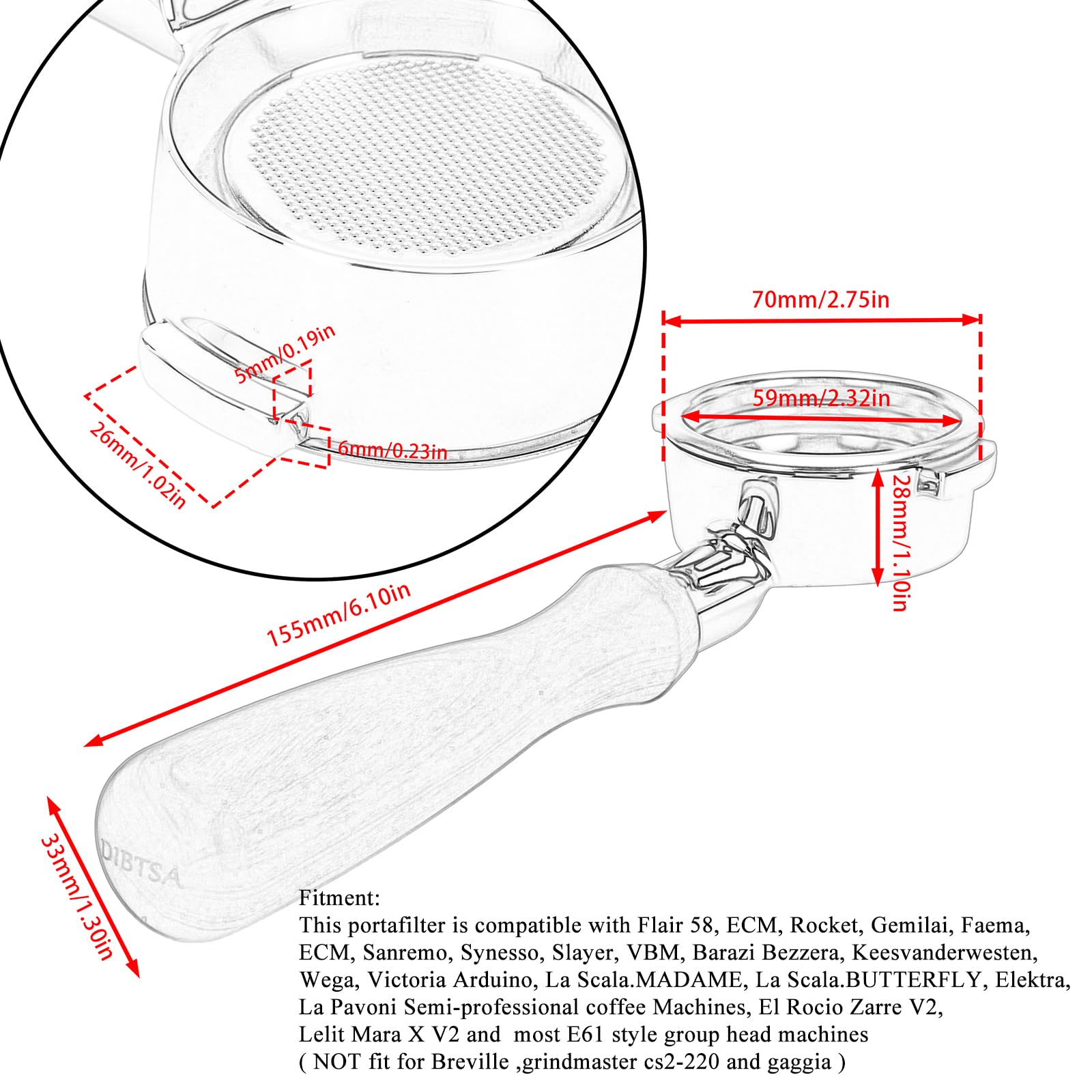 5mm/0.19in
26mm/1.02in
6mm/0.23in
70mm/2.75in
59mm/2.32in
28mm/1.10in
155mm/6.10in
33mm/1.30in
DIBTSA

Fitment:
This portafilter is compatible with Flair 58, ECM, Rocket, Gemilai, Faema, ECM, Sanremo, Synesso, Slayer, VBM, Barazi Bezzera, Keesvanderwesten, Wega, Victoria Arduino, La Scala.MADAME, La Scala.BUTTERFLY, Elektra, La Pavoni Semi-professional coffee Machines, El Rocio Zarre V2, Lelit Mara X V2 and most E61 style group head machines
( NOT fit for Breville ,grindmaster cs2-220 and gaggia )