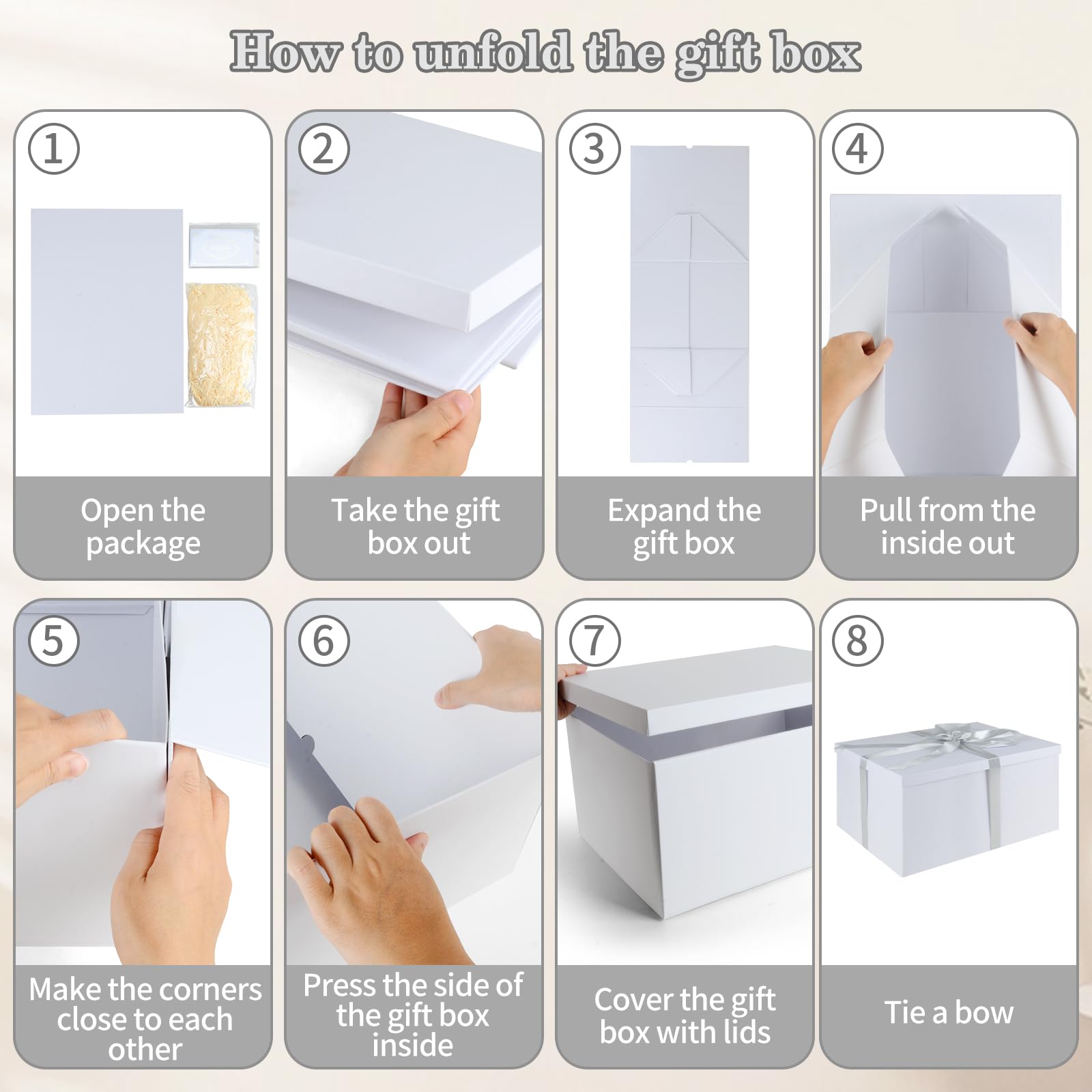 How to unfold the gift box

①

Open the package

②

Take the gift box out

③

Expand the gift box

④

Pull from the inside out

⑤

Make the corners close to each other

⑥

Press the side of the gift box inside

⑦

Cover the gift box with lids

⑧

Tie a bow