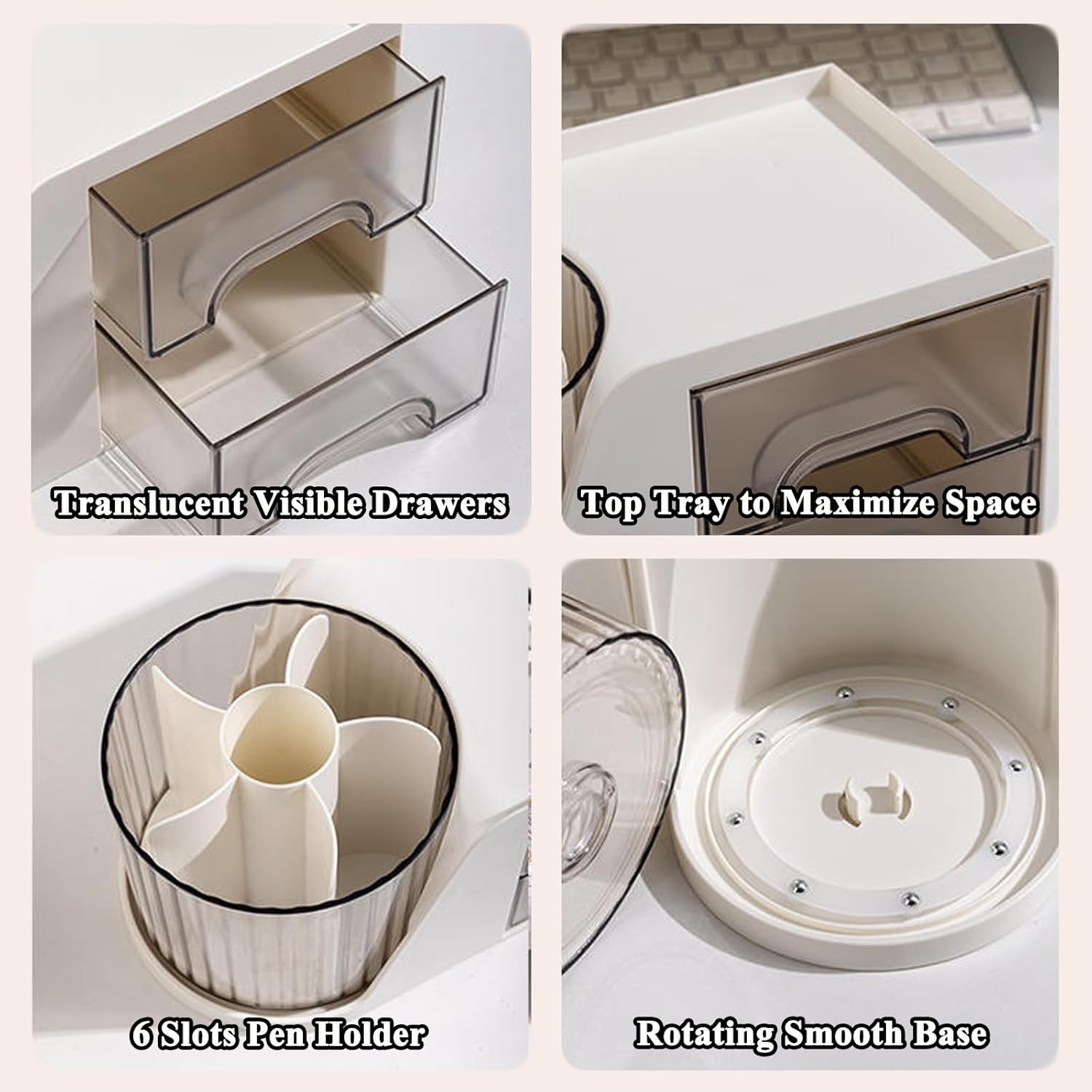 Translucent Visible Drawers

Top Tray to Maximize Space

6 Slots Pen Holder

Rotating Smooth Base