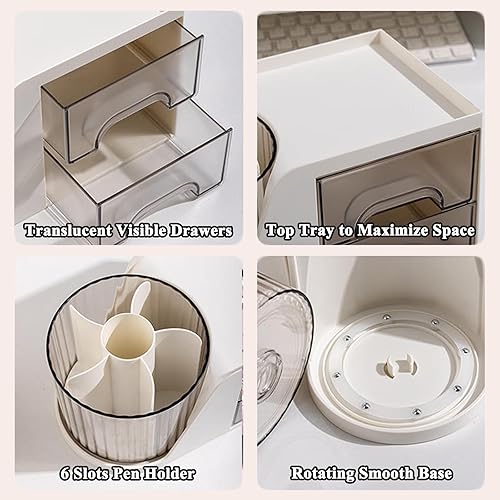 Translucent Visible Drawers

Top Tray to Maximize Space

6 Slots Pen Holder

Rotating Smooth Base