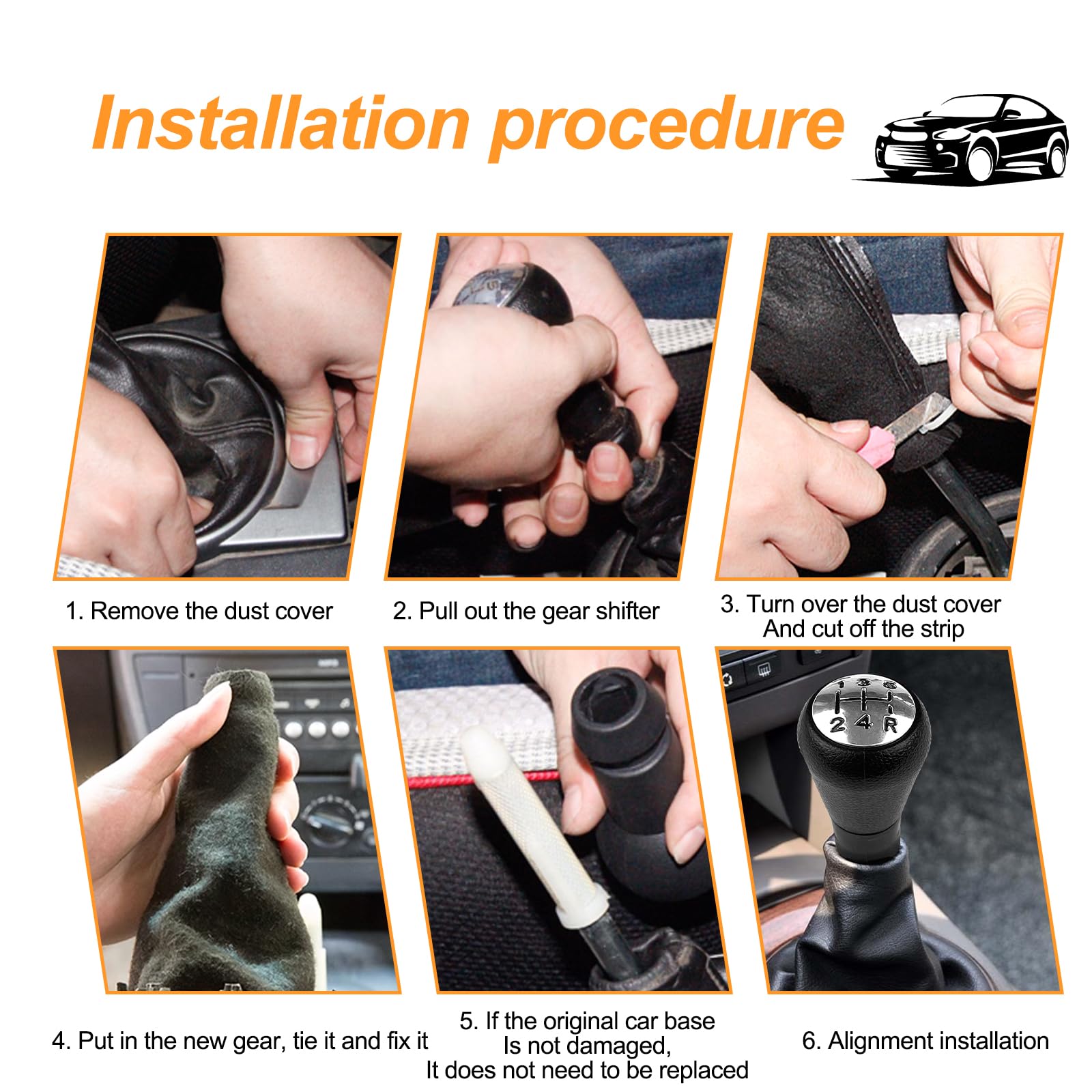 Installation procedure

1. Remove the dust cover

2. Pull out the gear shifter

3. Turn over the dust cover
And cut off the strip

1 3 5
2 4 R

4. Put in the new gear, tie it and fix it

5. If the original car base
Is not damaged,
It does not need to be replaced

6. Alignment installation