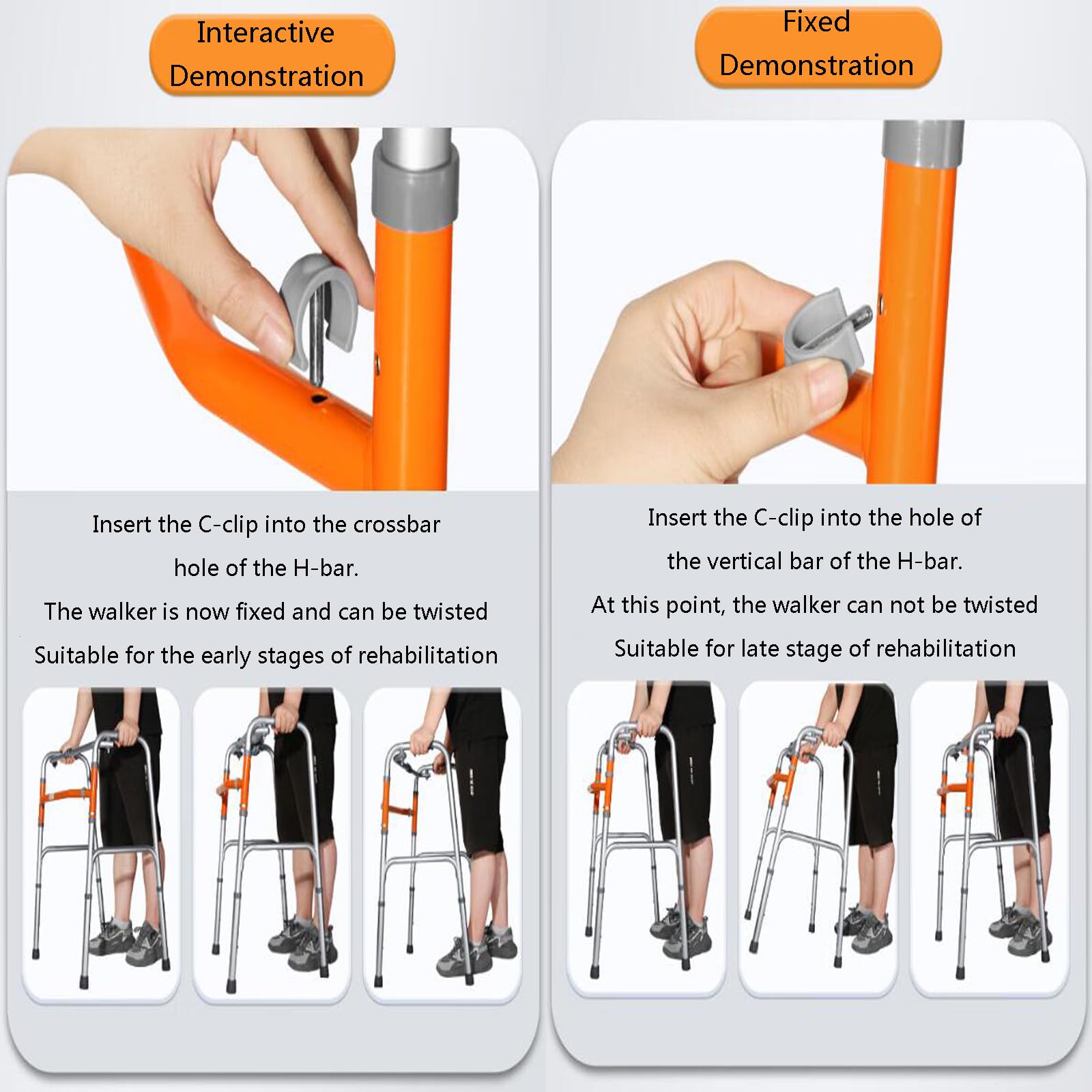 Interactive Demonstration

Insert the C-clip into the crossbar hole of the H-bar.
The walker is now fixed and can be twisted
Suitable for the early stages of rehabilitation

Fixed Demonstration

Insert the C-clip into the hole of the vertical bar of the H-bar.
At this point, the walker can not be twisted
Suitable for late stage of rehabilitation