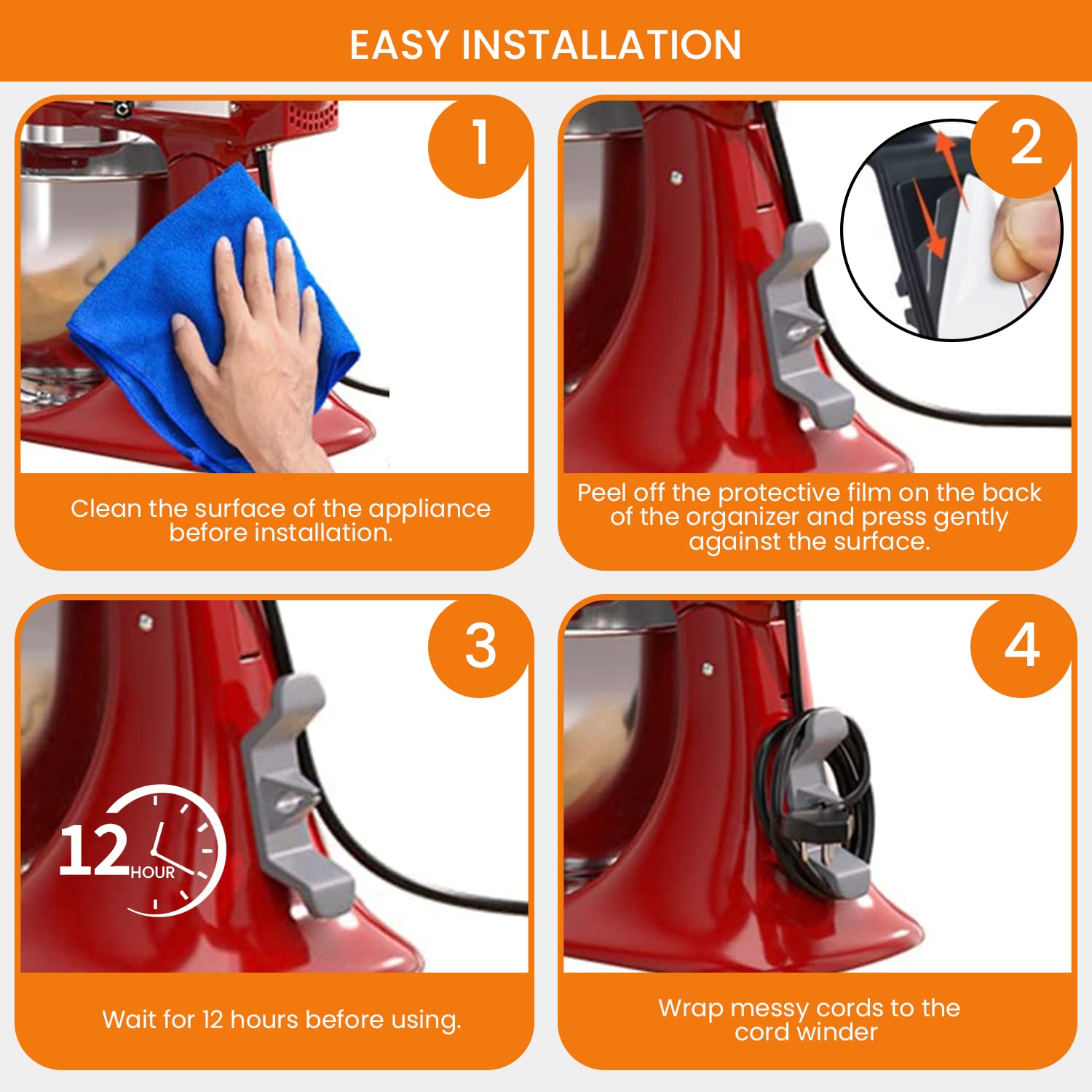 EASY INSTALLATION

1

Clean the surface of the appliance before installation.

2

Peel off the protective film on the back of the organizer and press gently against the surface.

3

12 HOUR

Wait for 12 hours before using.

4

Wrap messy cords to the cord winder