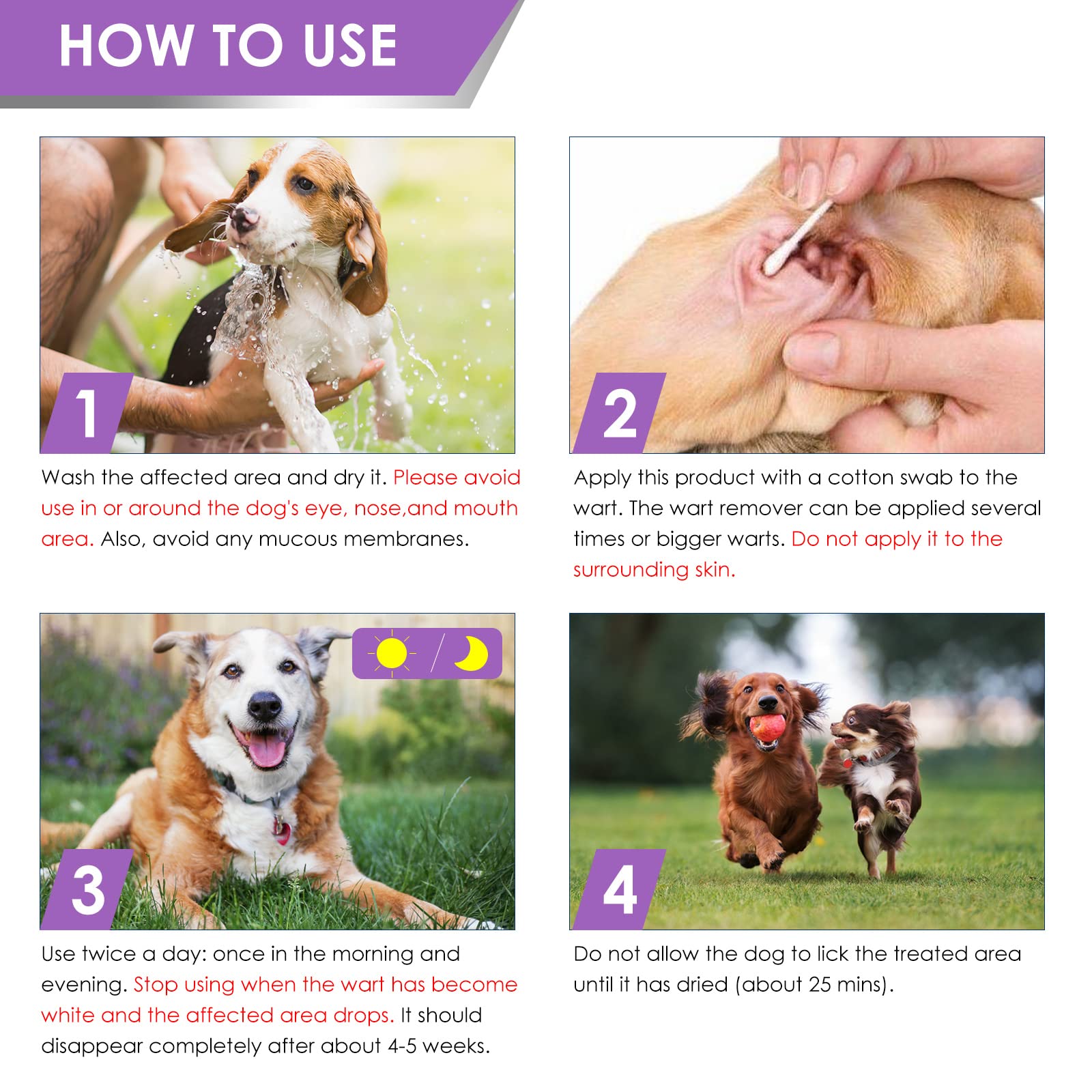 HOW TO USE

1

Wash the affected area and dry it. Please avoid use in or around the dog's eye, nose,and mouth area. Also, avoid any mucous membranes.

2

Apply this product with a cotton swab to the wart. The wart remover can be applied several times or bigger warts. Do not apply it to the surrounding skin.

3

Use twice a day: once in the morning and evening. Stop using when the wart has become white and the affected area drops. It should disappear completely after about 4-5 weeks.

4

Do not allow the dog to lick the treated area until it has dried (about 25 mins).