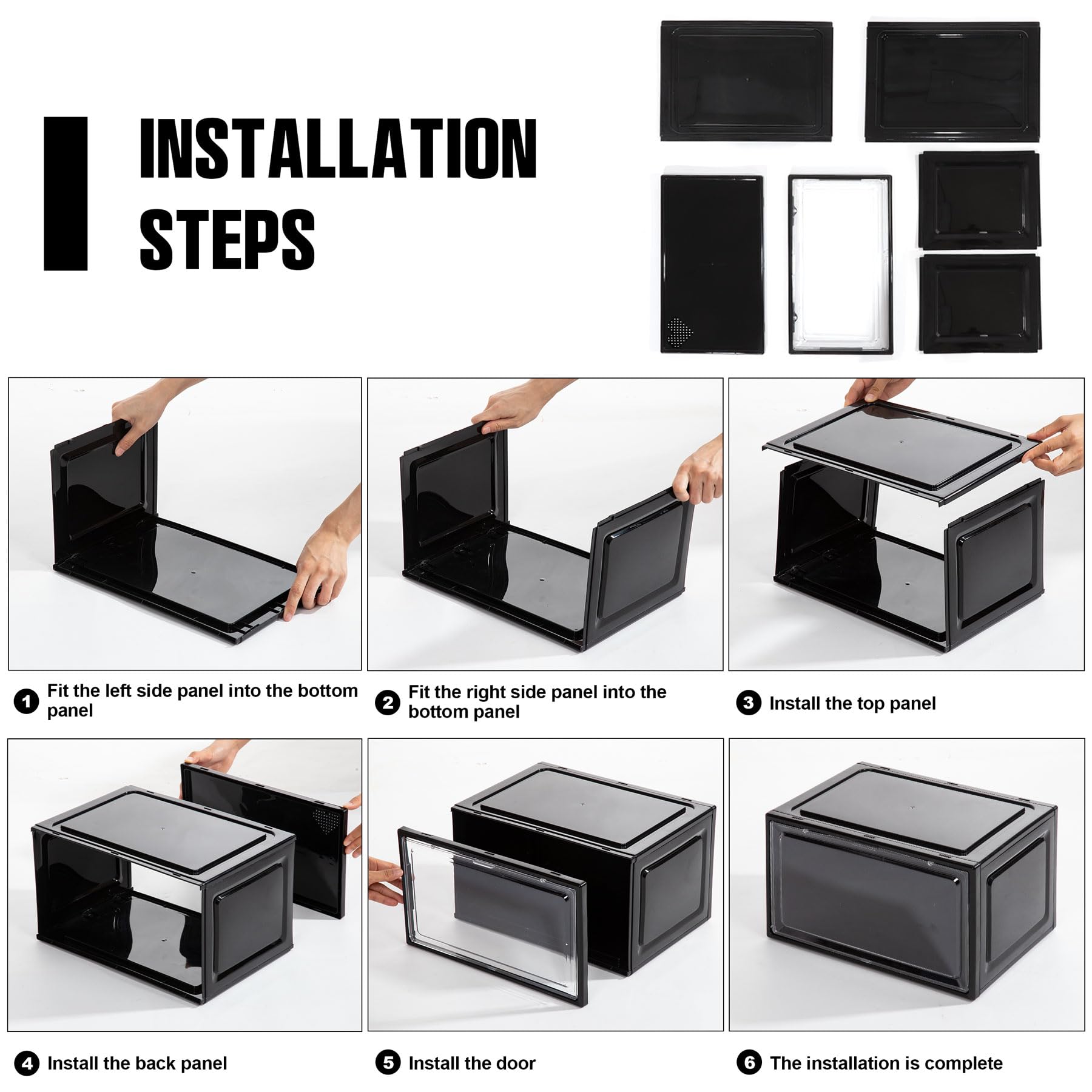 INSTALLATION STEPS

1 Fit the left side panel into the bottom panel

2 Fit the right side panel into the bottom panel

3 Install the top panel

4 Install the back panel

5 Install the door

6 The installation is complete