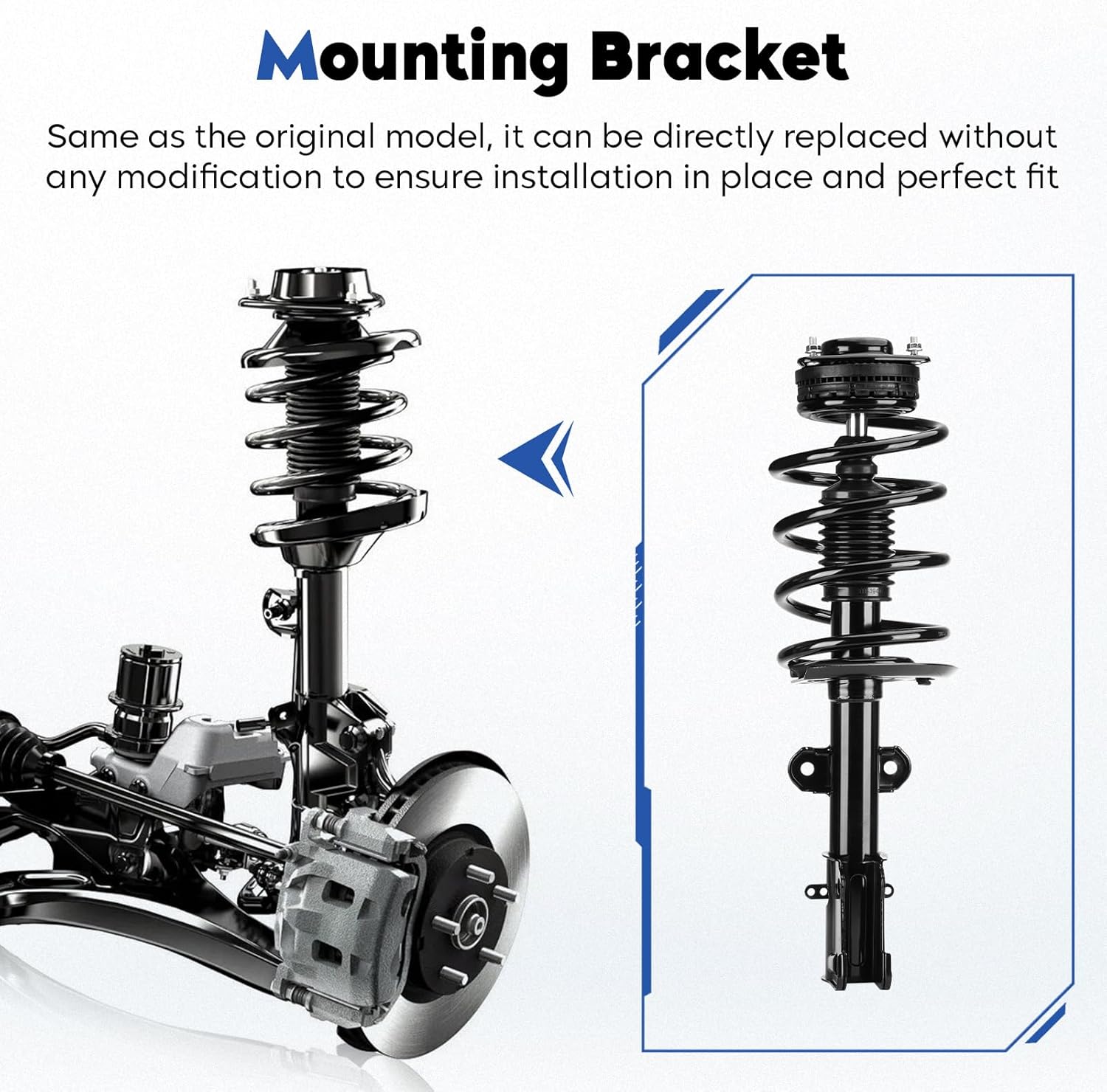 Mounting Bracket

Same as the original model, it can be directly replaced without any modification to ensure installation in place and perfect fit