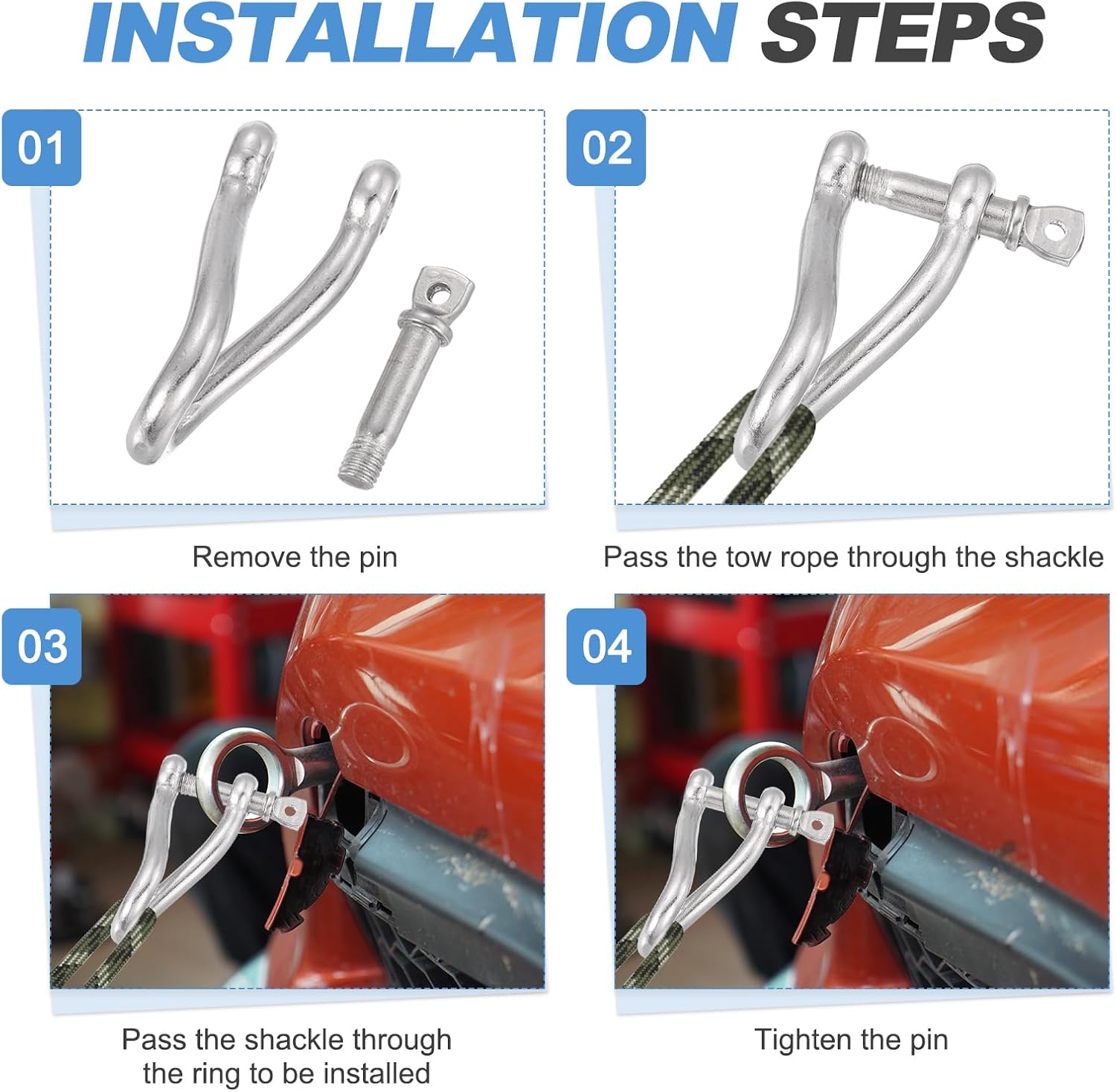 INSTALLATION STEPS

01

Remove the pin

02

Pass the tow rope through the shackle

03

Pass the shackle through the ring to be installed

04

Tighten the pin