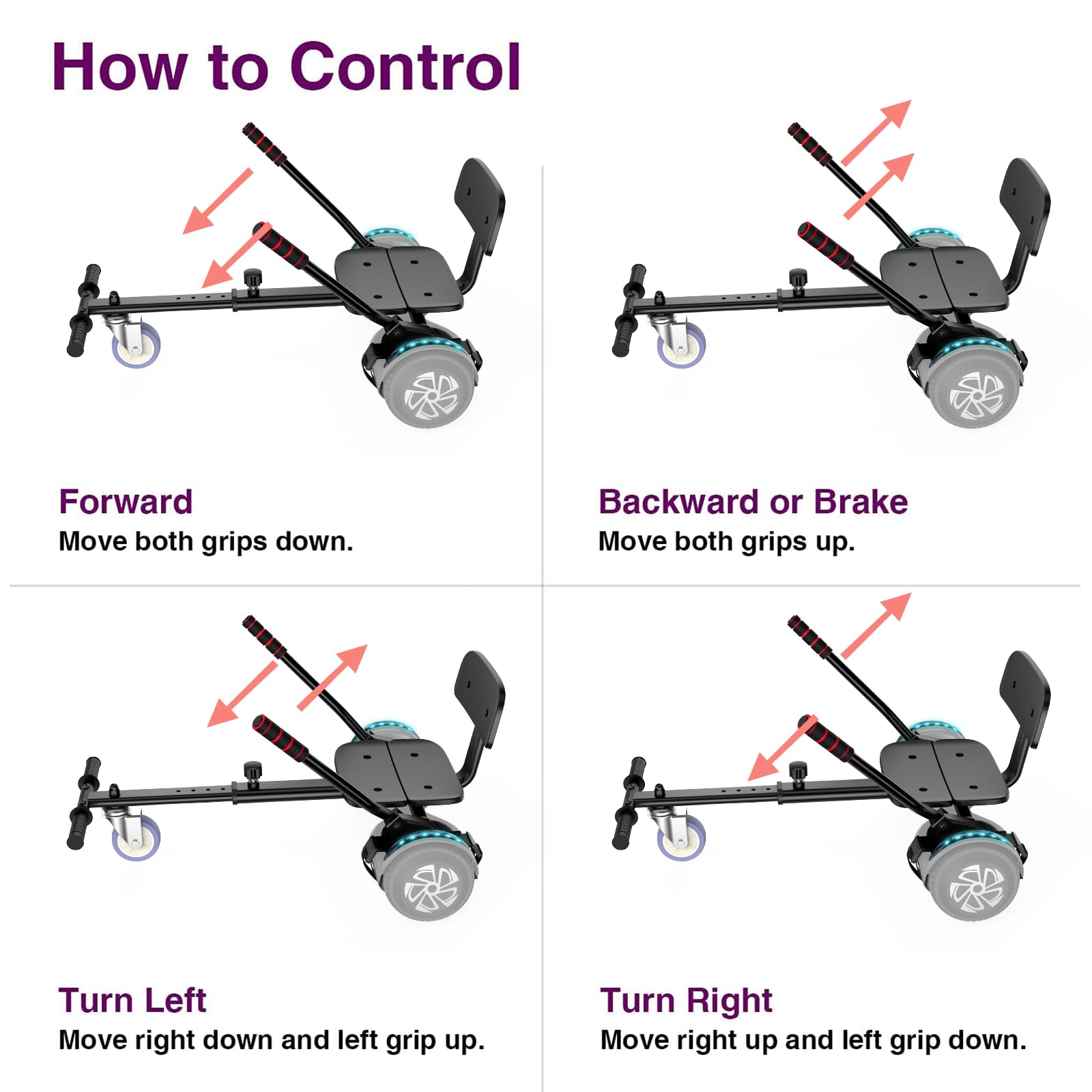 How to Control

Forward
Move both grips down.

Backward or Brake
Move both grips up.

Turn Left
Move right down and left grip up.

Turn Right
Move right up and left grip down.