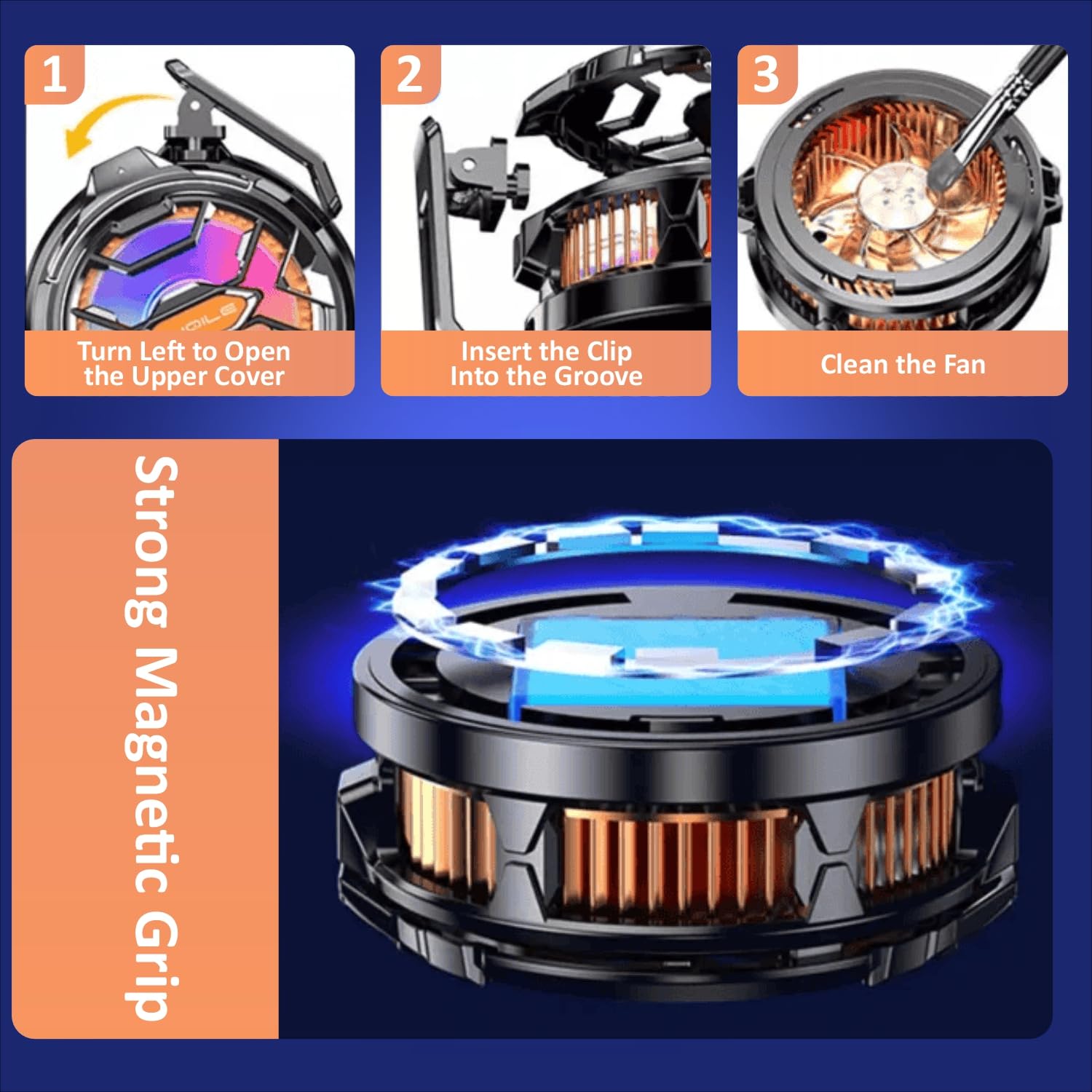 1

Turn Left to Open the Upper Cover

2

Insert the Clip Into the Groove

3

Clean the Fan

Strong Magnetic Grip