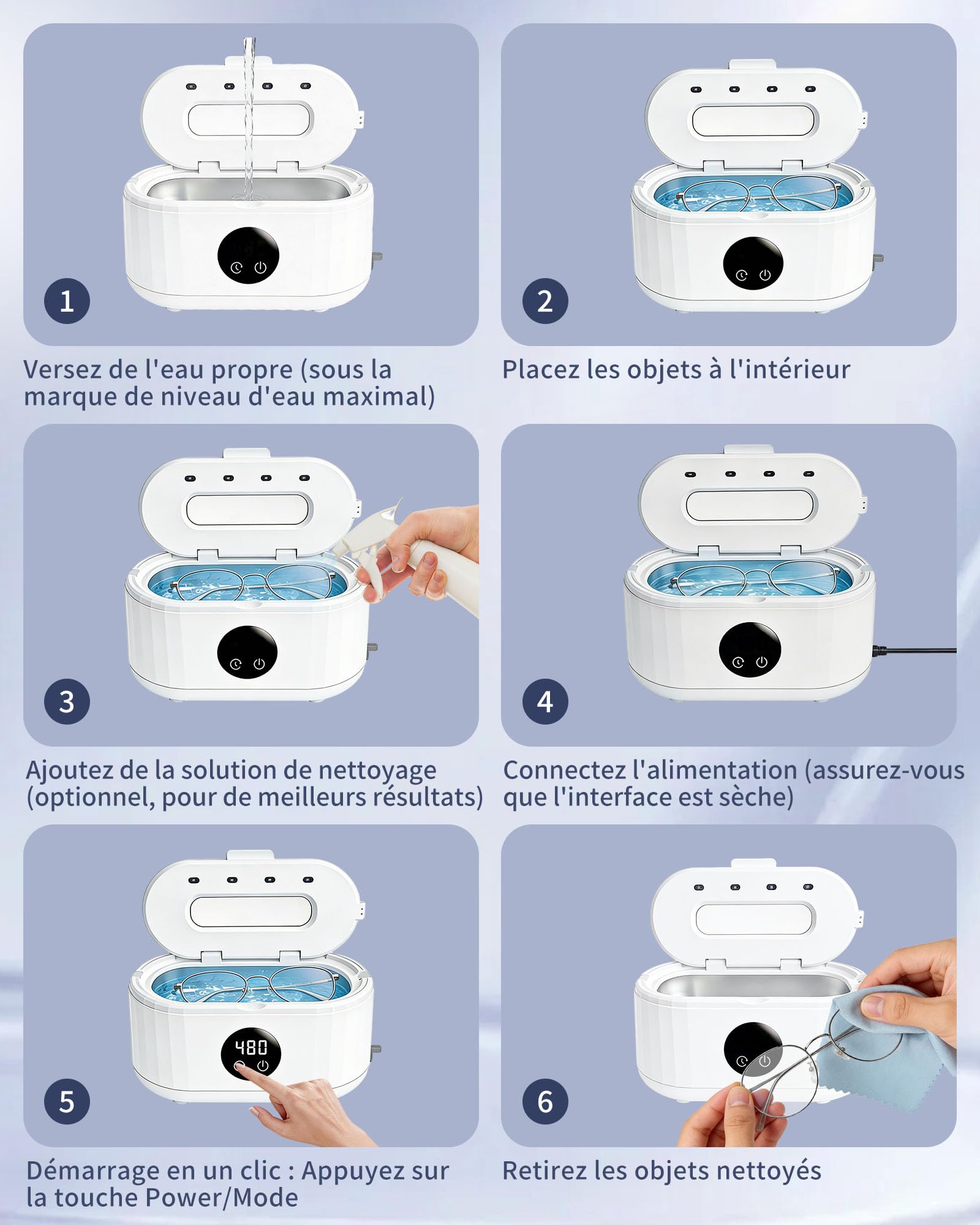 1

Versez de l'eau propre (sous la marque de niveau d'eau maximal)

2

Placez les objets à l'intérieur

3

Ajoutez de la solution de nettoyage (optionnel, pour de meilleurs résultats)

4

Connectez l'alimentation (assurez-vous que l'interface est sèche)

480

5

Démarrage en un clic : Appuyez sur la touche Power/Mode

6

Retirez les objets nettoyés