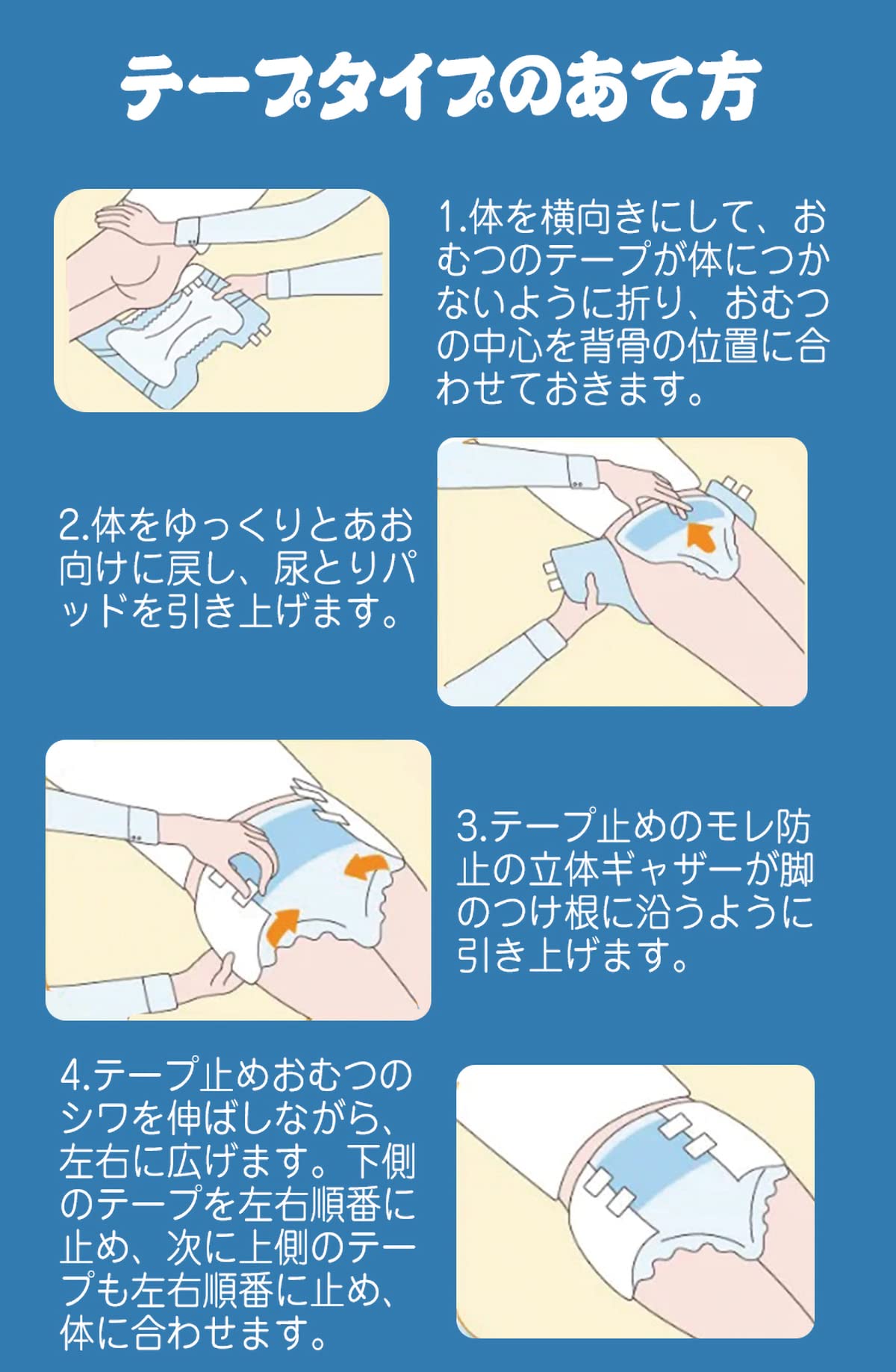 テープタイプのあて方

1.体を横向きにして、おむつのテープが体につかないように折り、おむつの中心を背骨の位置に合わせておきます。

2.体をゆっくりとあお向けに戻し、尿とりパッドを引き上げます。

3.テープ止めのモレ防止の立体ギャザーが脚のつけ根に沿うように引き上げます。

4.テープ止めおむつのシワを伸ばしながら、左右に広げます。下側のテープを左右順番に止め、次に上側のテープも左右順番に止め、体に合わせます。