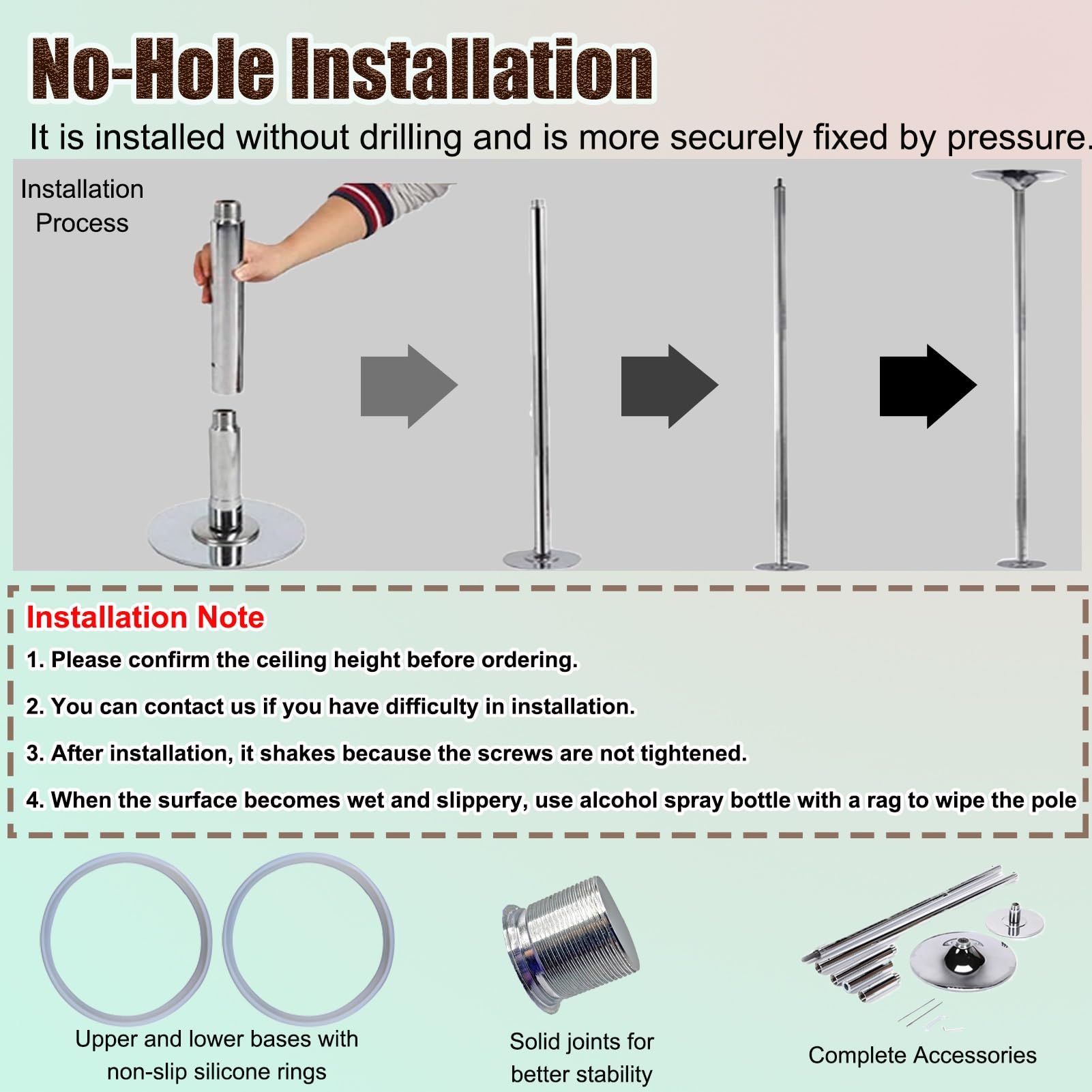 No-Hole Installation

It is installed without drilling and is more securely fixed by pressure.

Installation Process

Installation Note

1. Please confirm the ceiling height before ordering.

2. You can contact us if you have difficulty in installation.

3. After installation, it shakes because the screws are not tightened.

4. When the surface becomes wet and slippery, use alcohol spray bottle with a rag to wipe the pole

Upper and lower bases with non-slip silicone rings

Solid joints for better stability

Complete Accessories