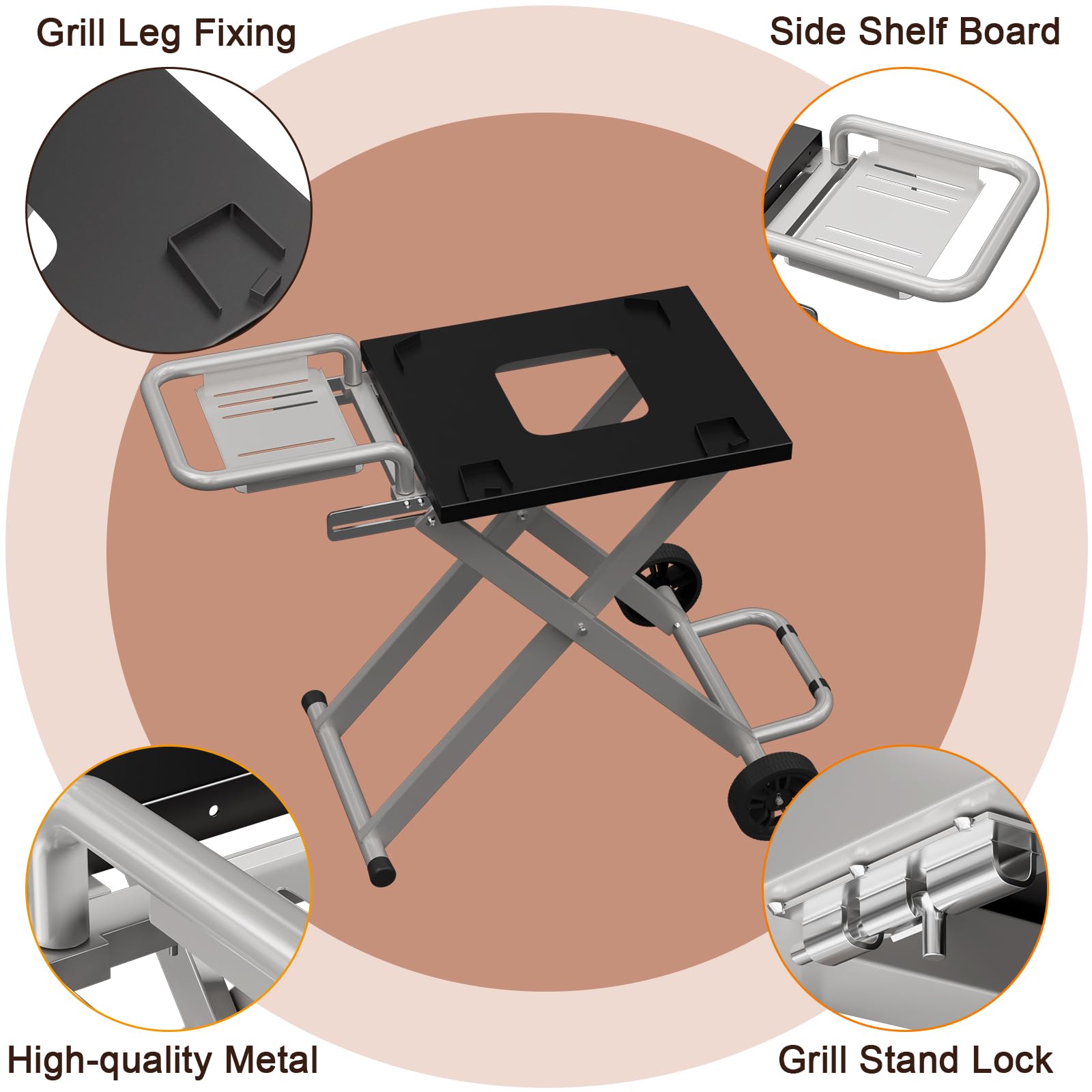 Grill Leg Fixing

Side Shelf Board

High-quality Metal

Grill Stand Lock