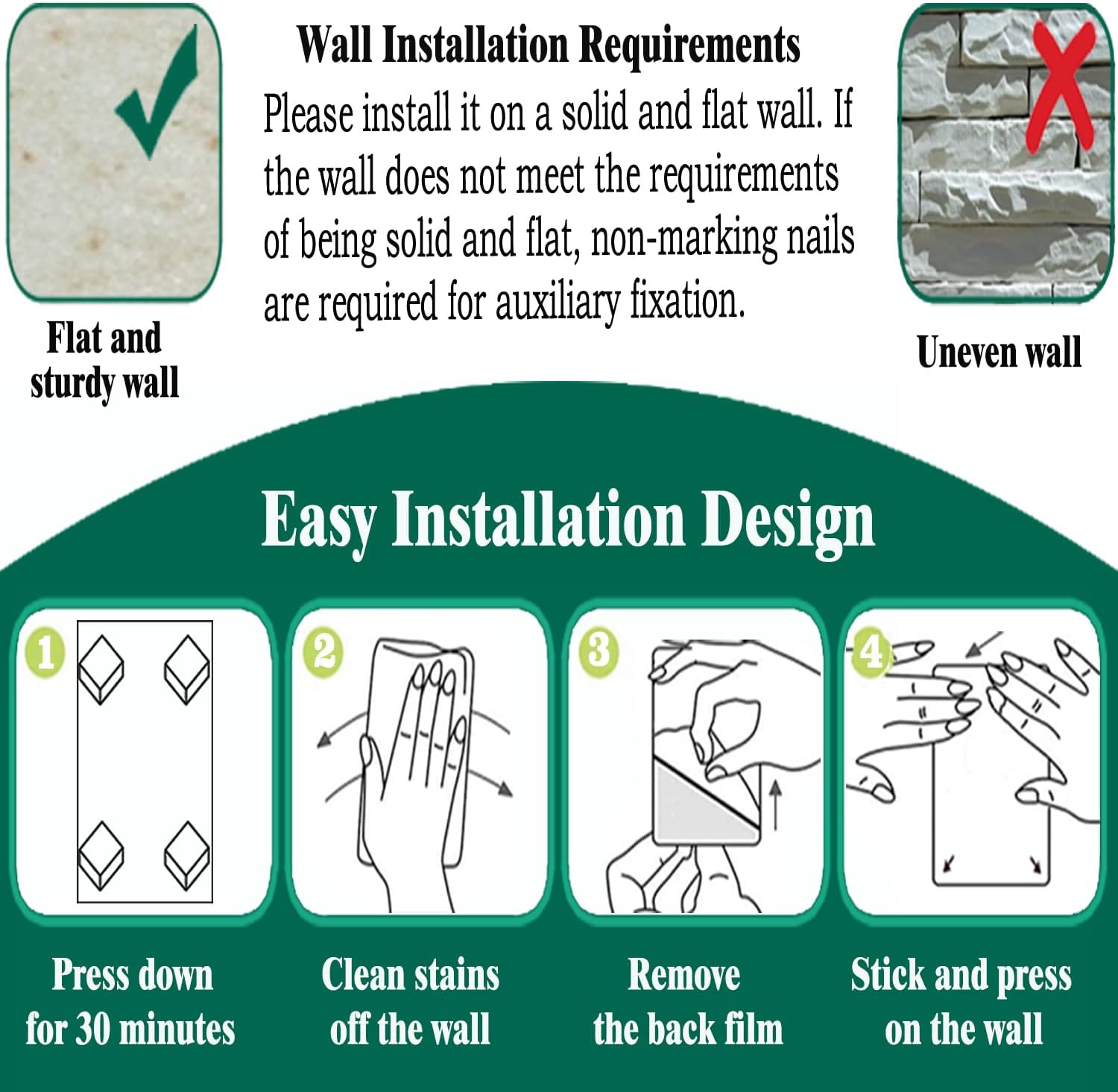 Wall Installation Requirements

Please install it on a solid and flat wall. If the wall does not meet the requirements of being solid and flat, non-marking nails are required for auxiliary fixation.

Flat and sturdy wall

Uneven wall

Easy Installation Design

1

2

3

4

Press down for 30 minutes

Clean stains off the wall

Remove the back film

Stick and press on the wall