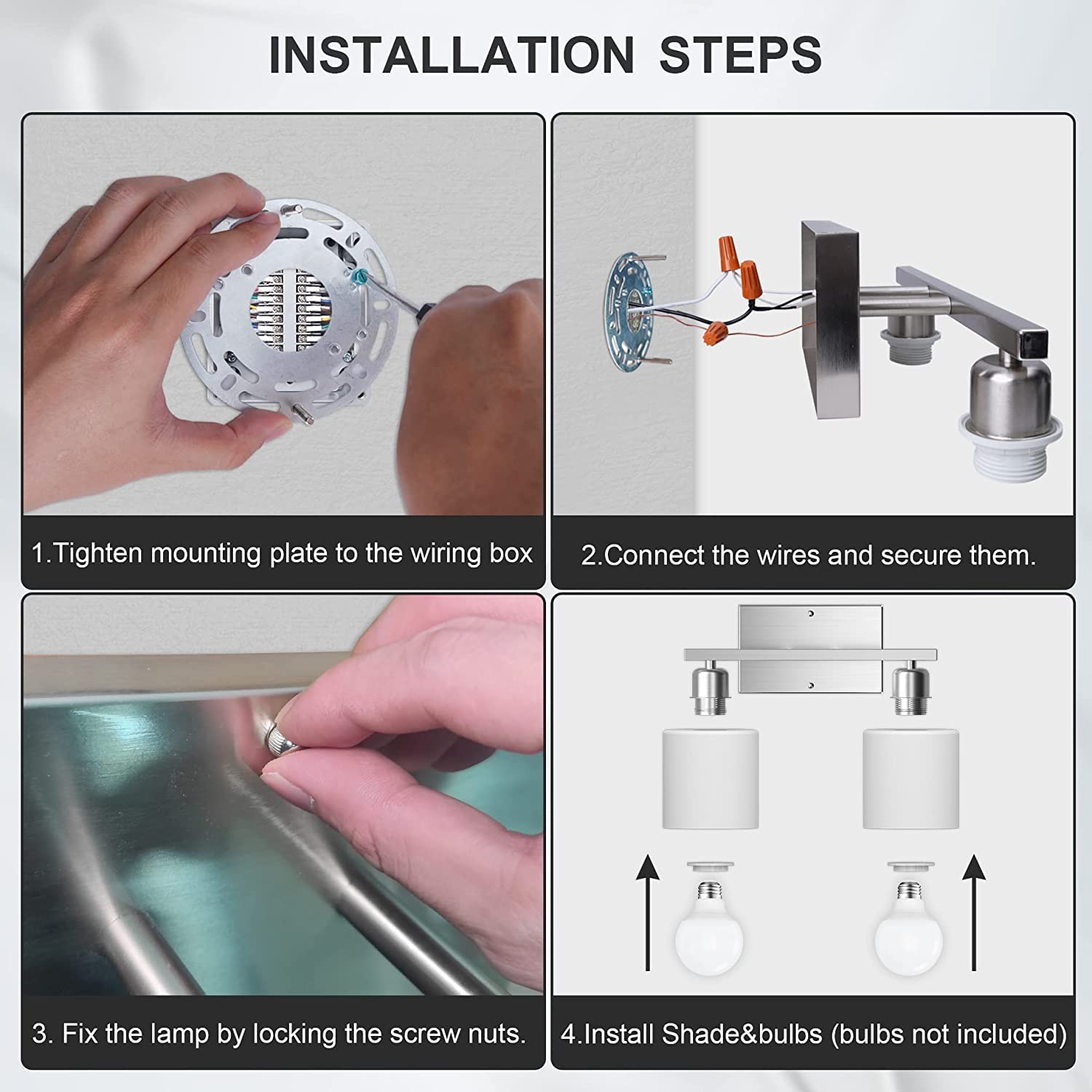 INSTALLATION STEPS

1.Tighten mounting plate to the wiring box

2.Connect the wires and secure them.

3. Fix the lamp by locking the screw nuts.

4.Install Shade&bulbs (bulbs not included)