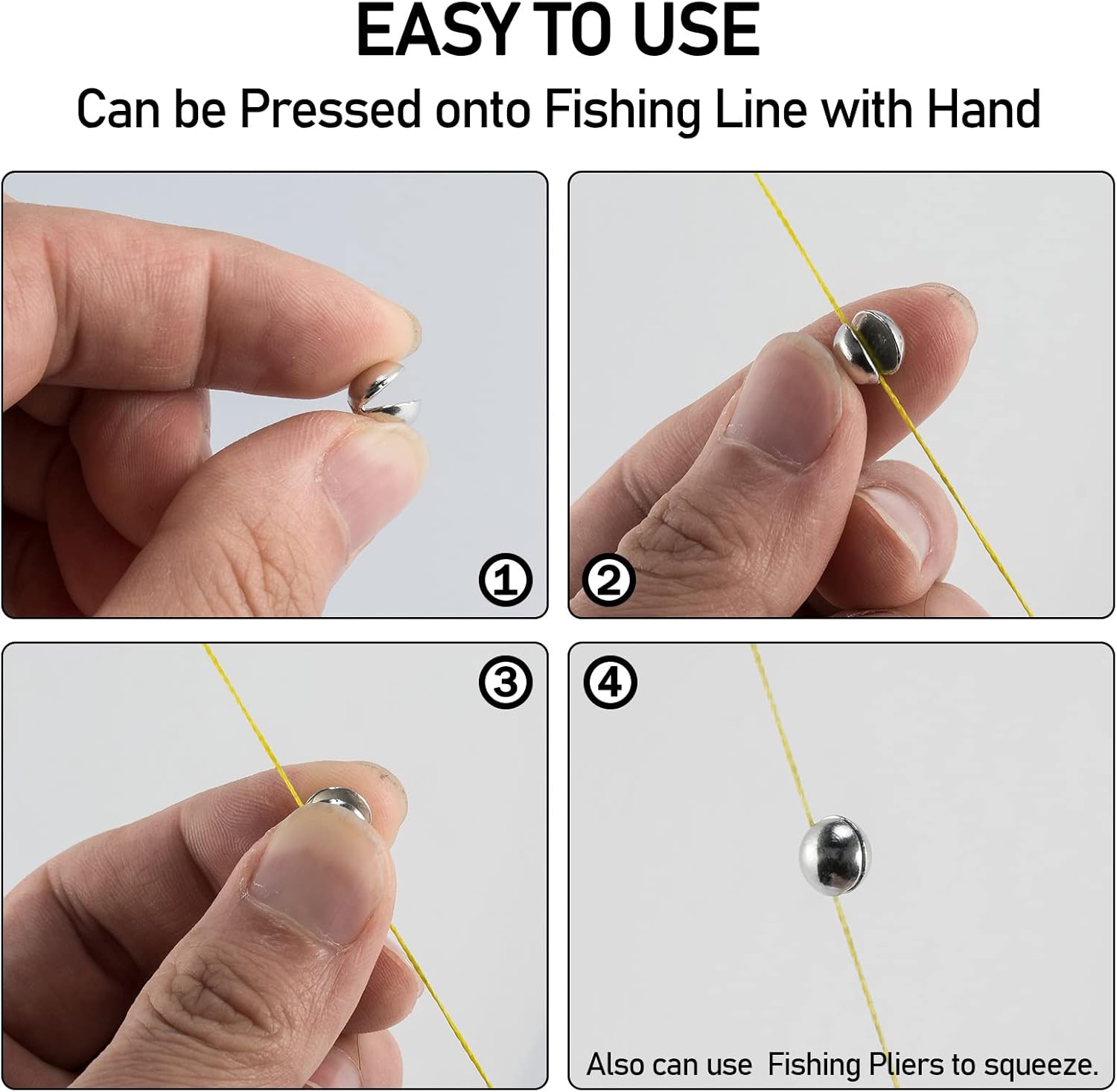 EASY TO USE

Can be Pressed onto Fishing Line with Hand

①

②

③

④

Also can use  Fishing Pliers to squeeze.