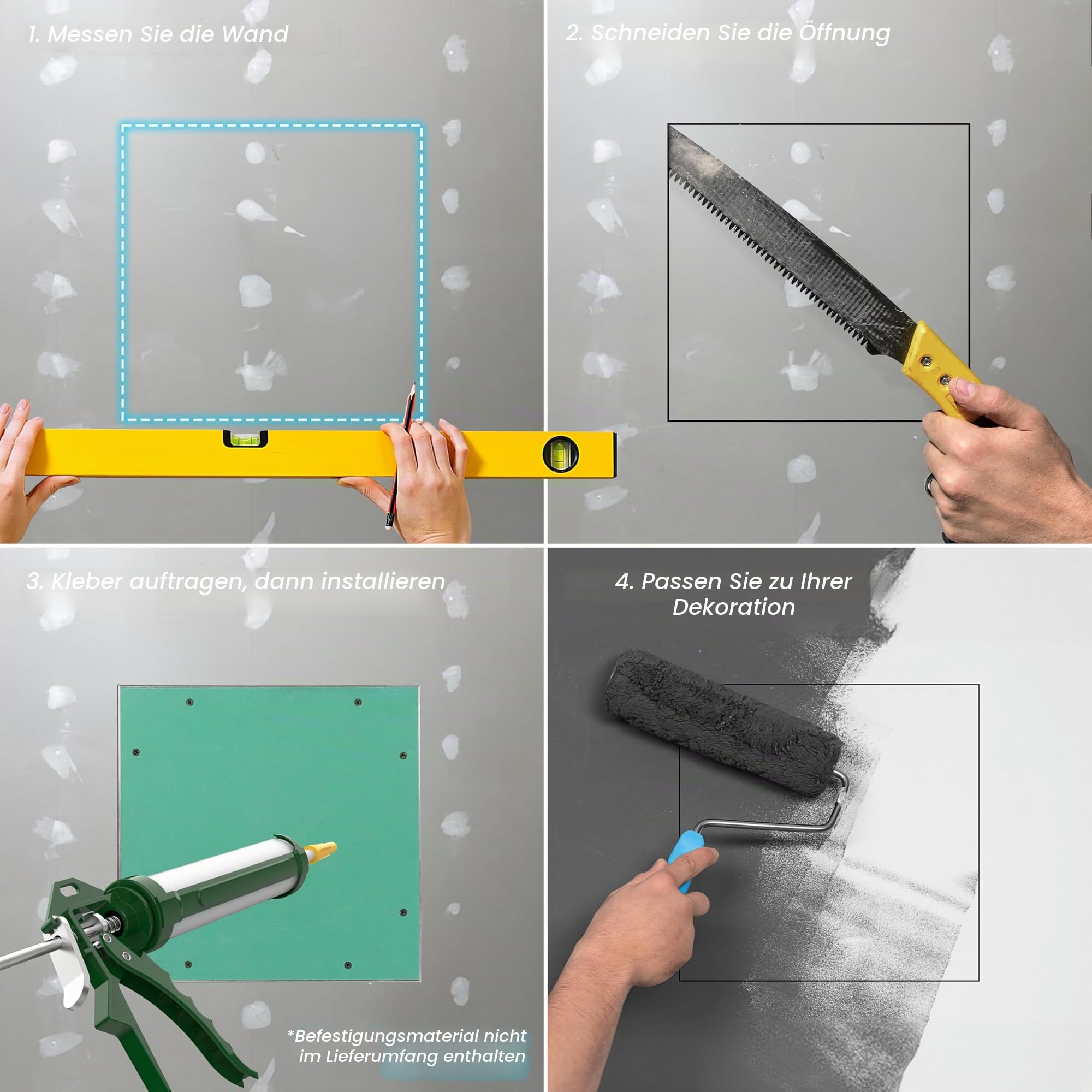 1. Messen Sie die Wand

2. Schneiden Sie die Öffnung

3. Kleber auftragen, dann installieren

*Befestigungsmaterial nicht im Lieferumfang enthalten

4. Passen Sie zu Ihrer Dekoration