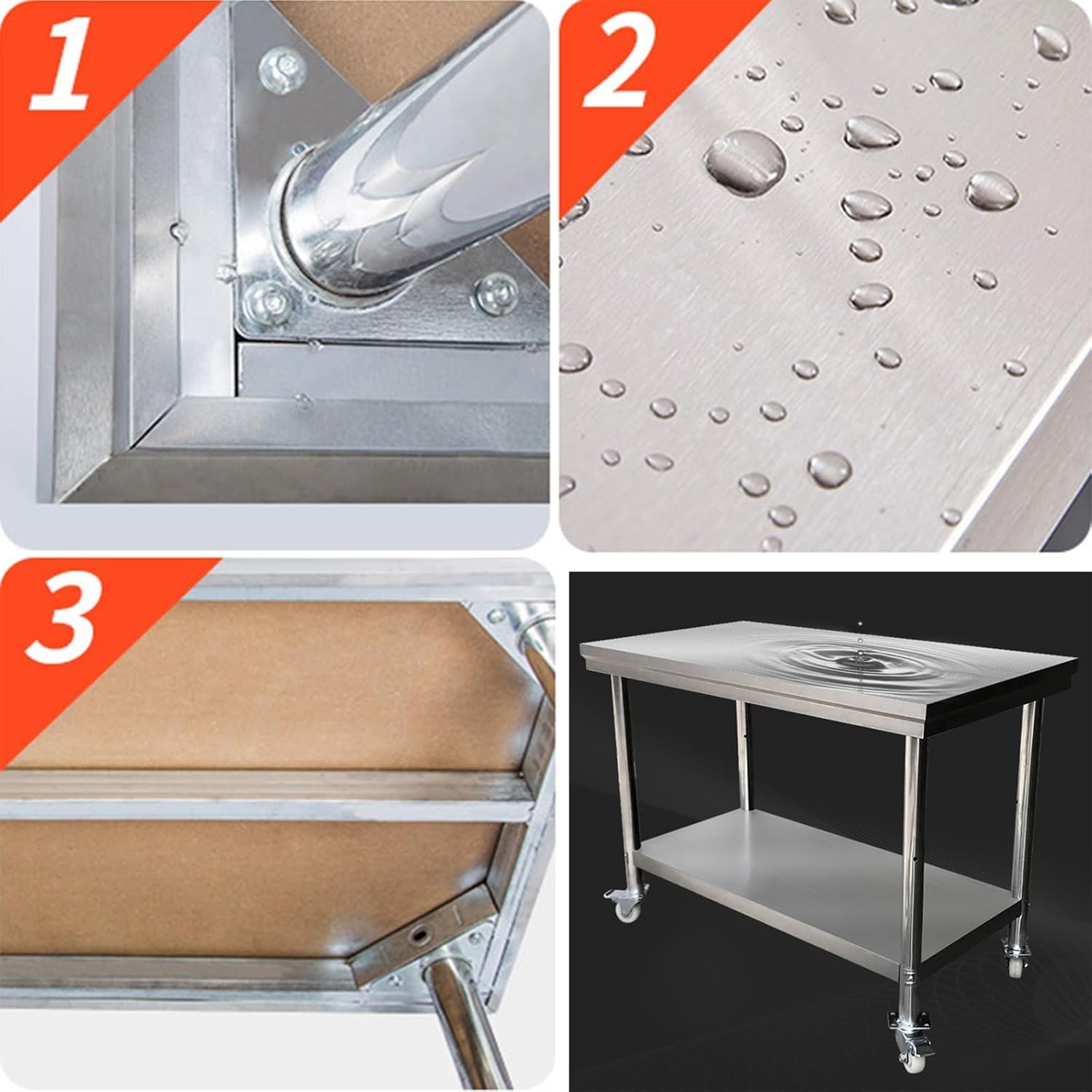 1

2

3