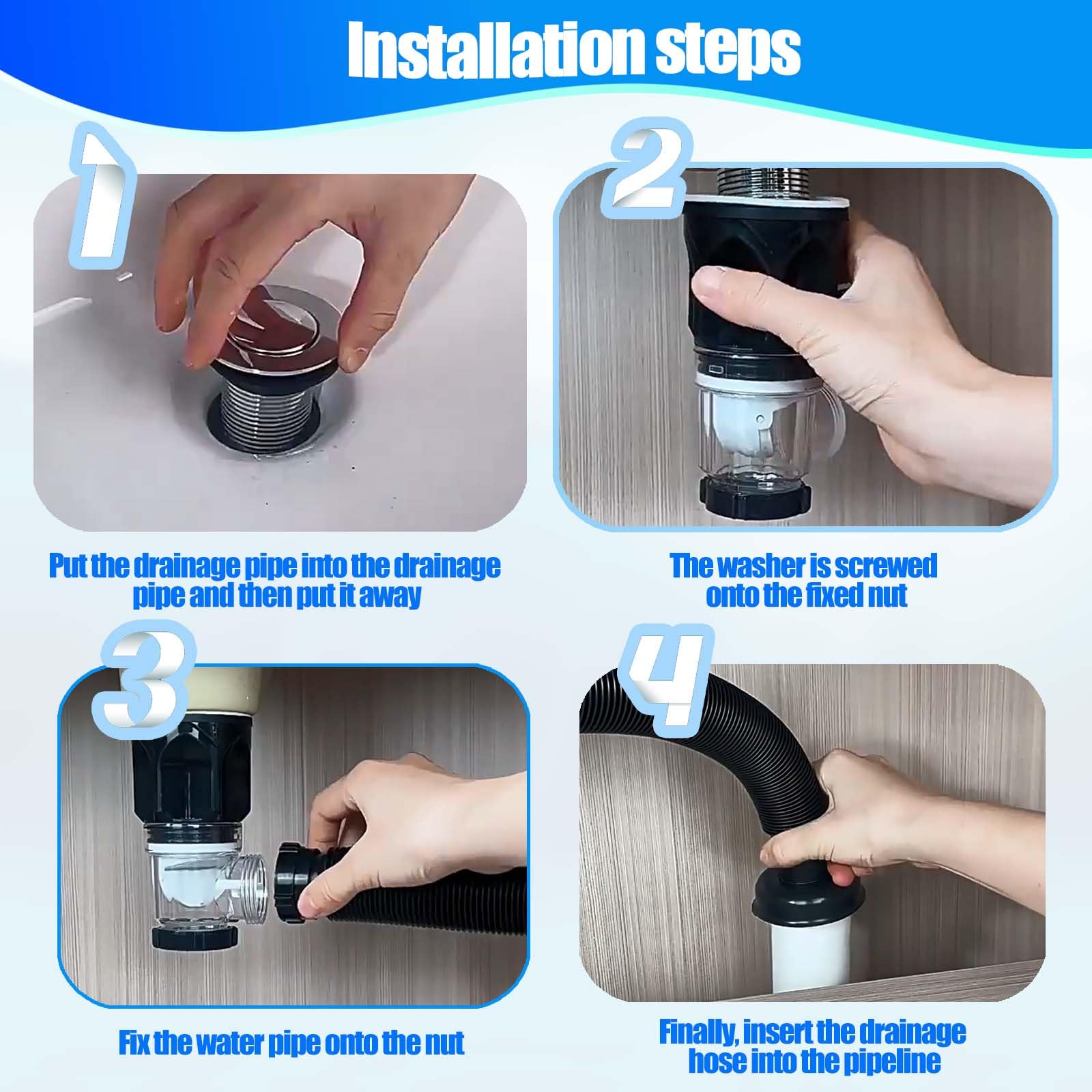 Installation steps

1

Put the drainage pipe into the drainage pipe and then put it away

2

The washer is screwed onto the fixed nut

3

Fix the water pipe onto the nut

4

Finally, insert the drainage hose into the pipeline