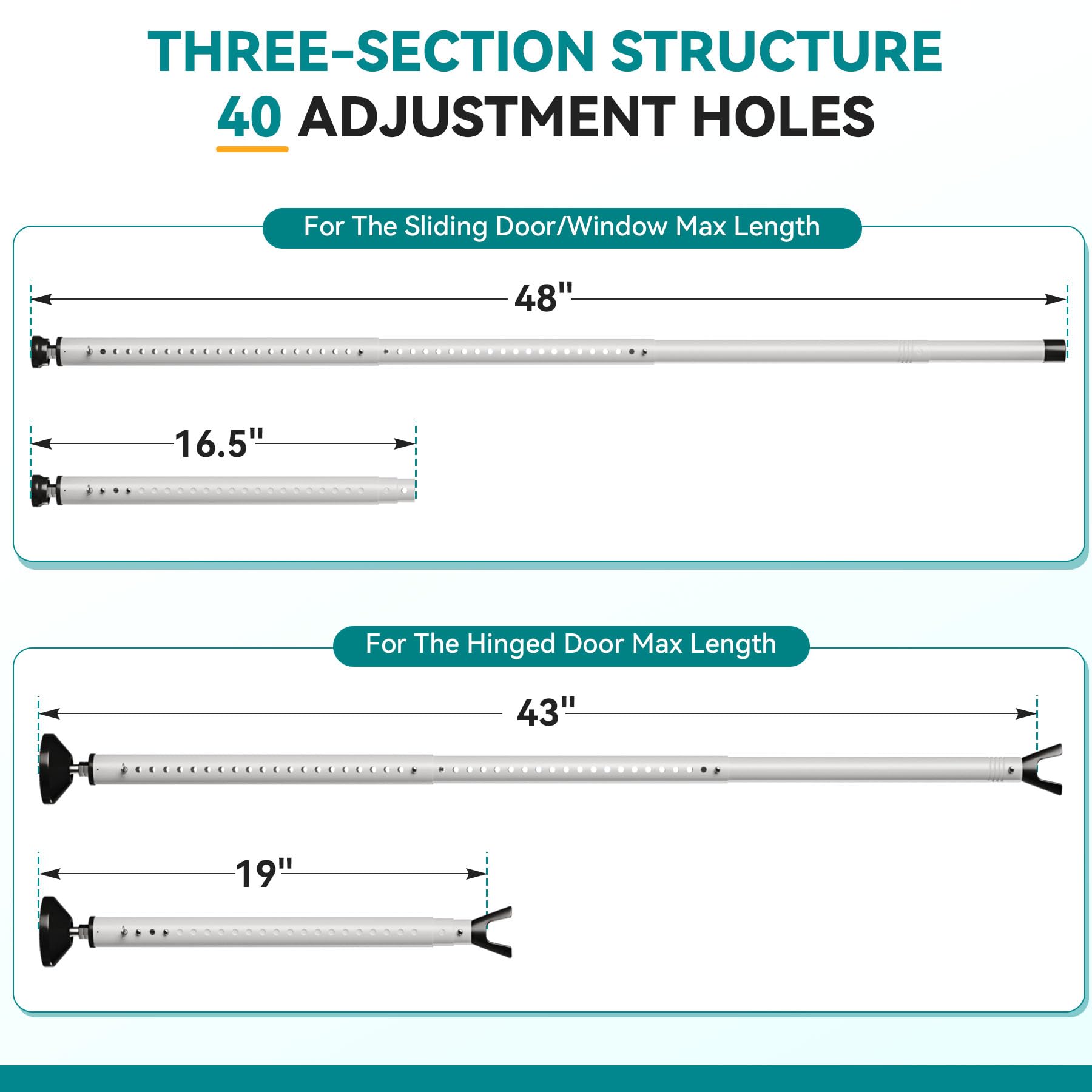 THREE-SECTION STRUCTURE
40 ADJUSTMENT HOLES

For The Sliding Door/Window Max Length

48"

16.5"

For The Hinged Door Max Length

43"

19"