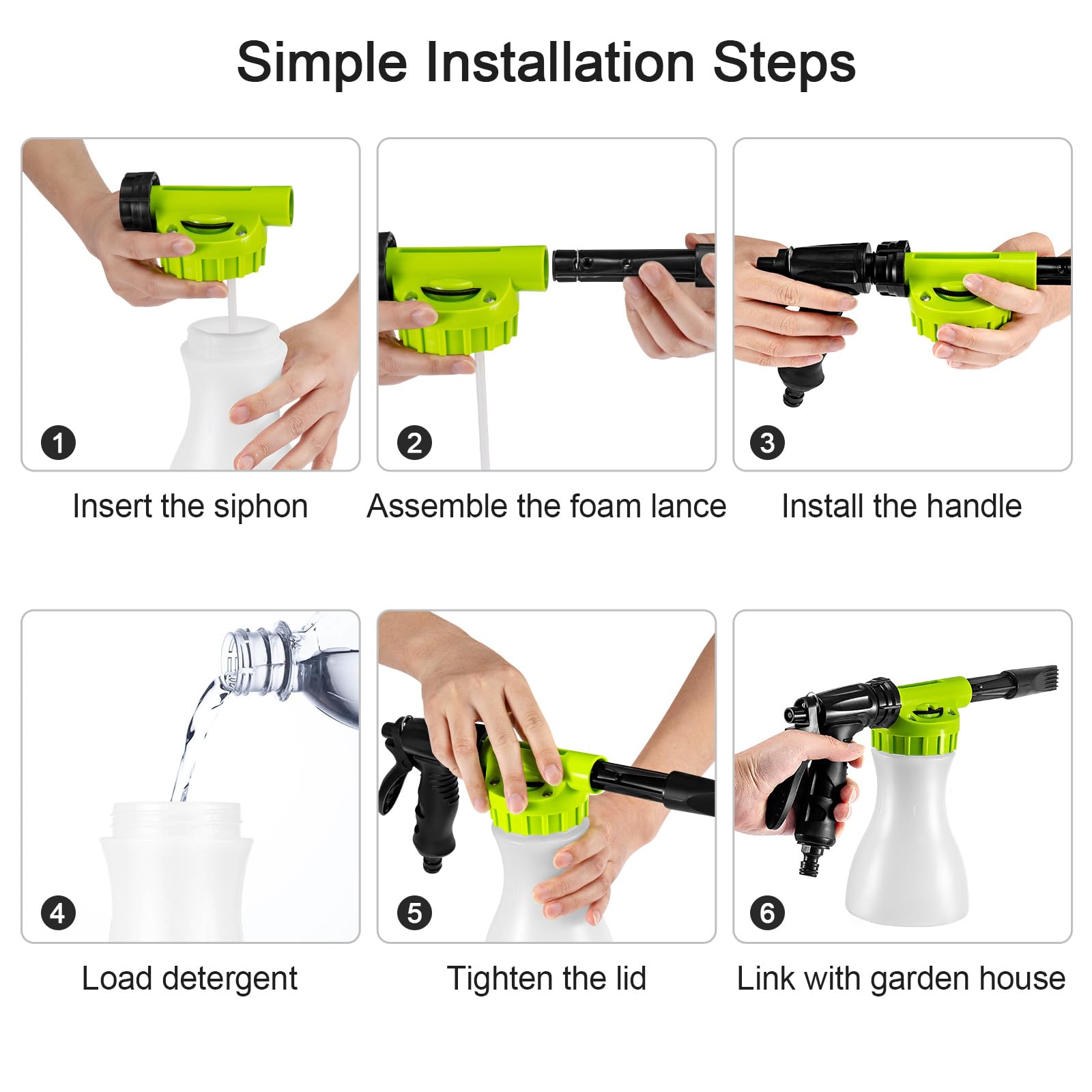 Simple Installation Steps

1
Insert the siphon

2
Assemble the foam lance

3
Install the handle

4
Load detergent

5
Tighten the lid

6
Link with garden house