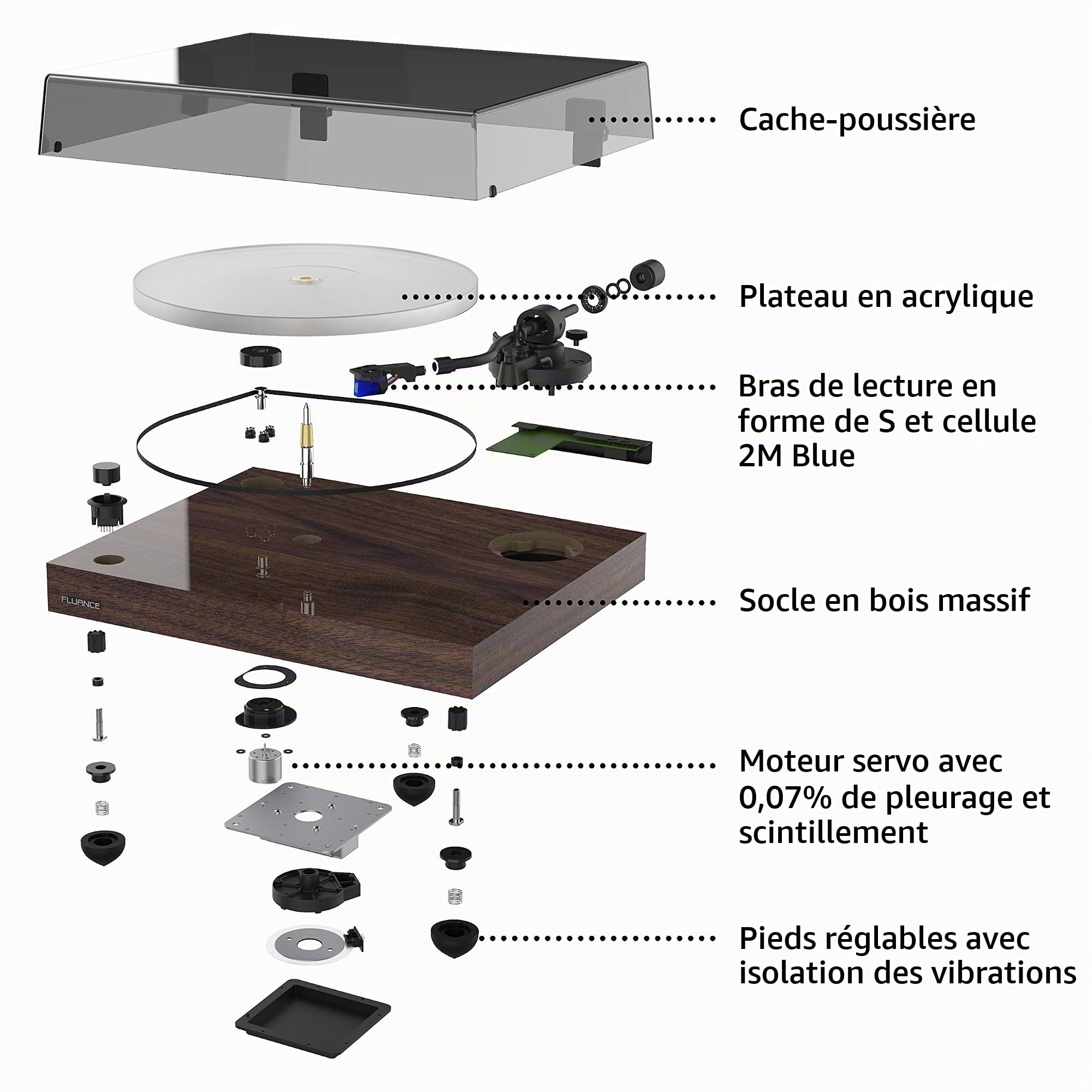 Cache-poussière

Plateau en acrylique

Bras de lecture en forme de S et cellule 2M Blue

FLUANCE

Socle en bois massif

Moteur servo avec 0,07% de pleurage et scintillement

Pieds réglables avec isolation des vibrations