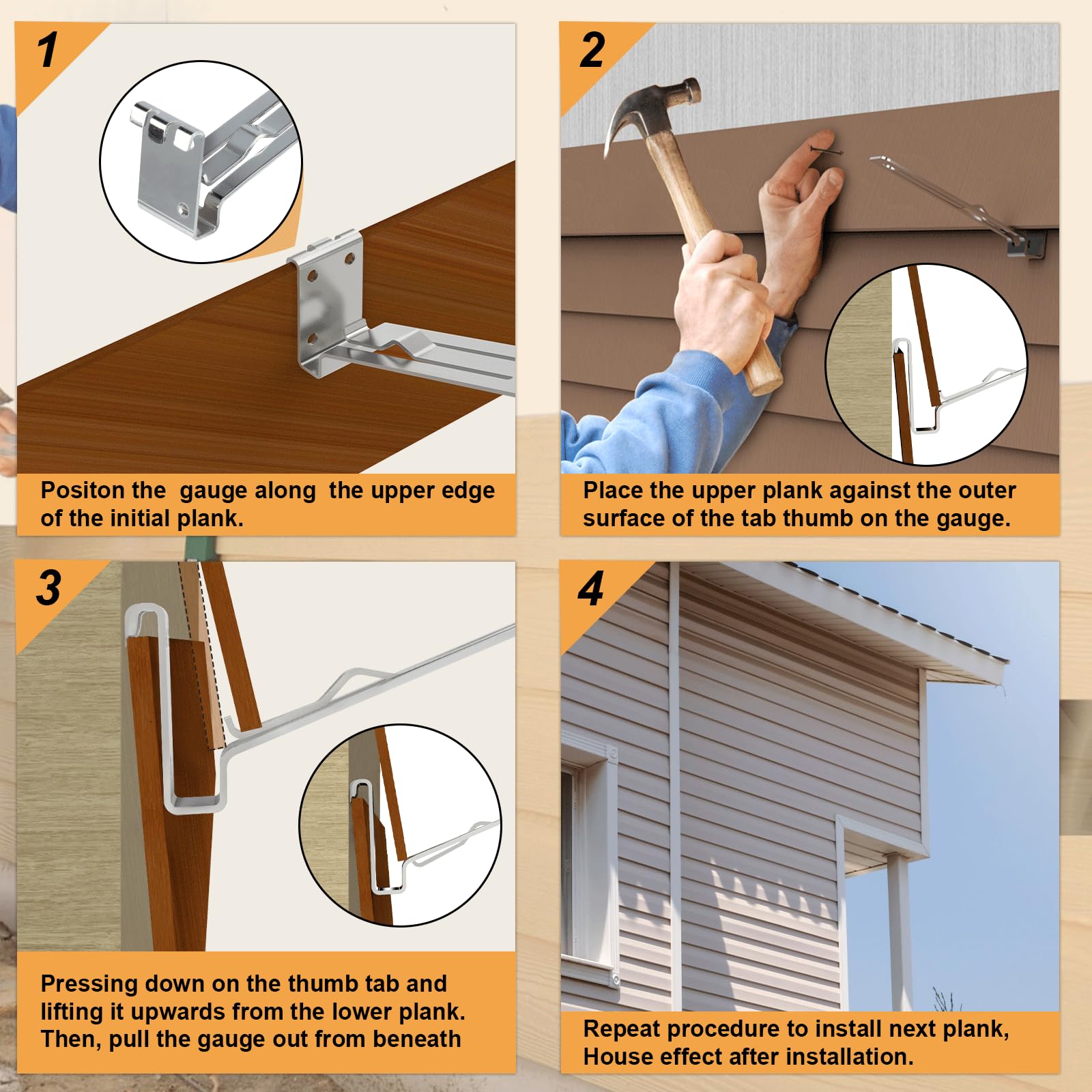 1

Positon the  gauge along  the upper edge of the initial plank.

2

Place the upper plank against the outer surface of the tab thumb on the gauge.

3

Pressing down on the thumb tab and lifting it upwards from the lower plank. Then, pull the gauge out from beneath

4

Repeat procedure to install next plank, House effect after installation.