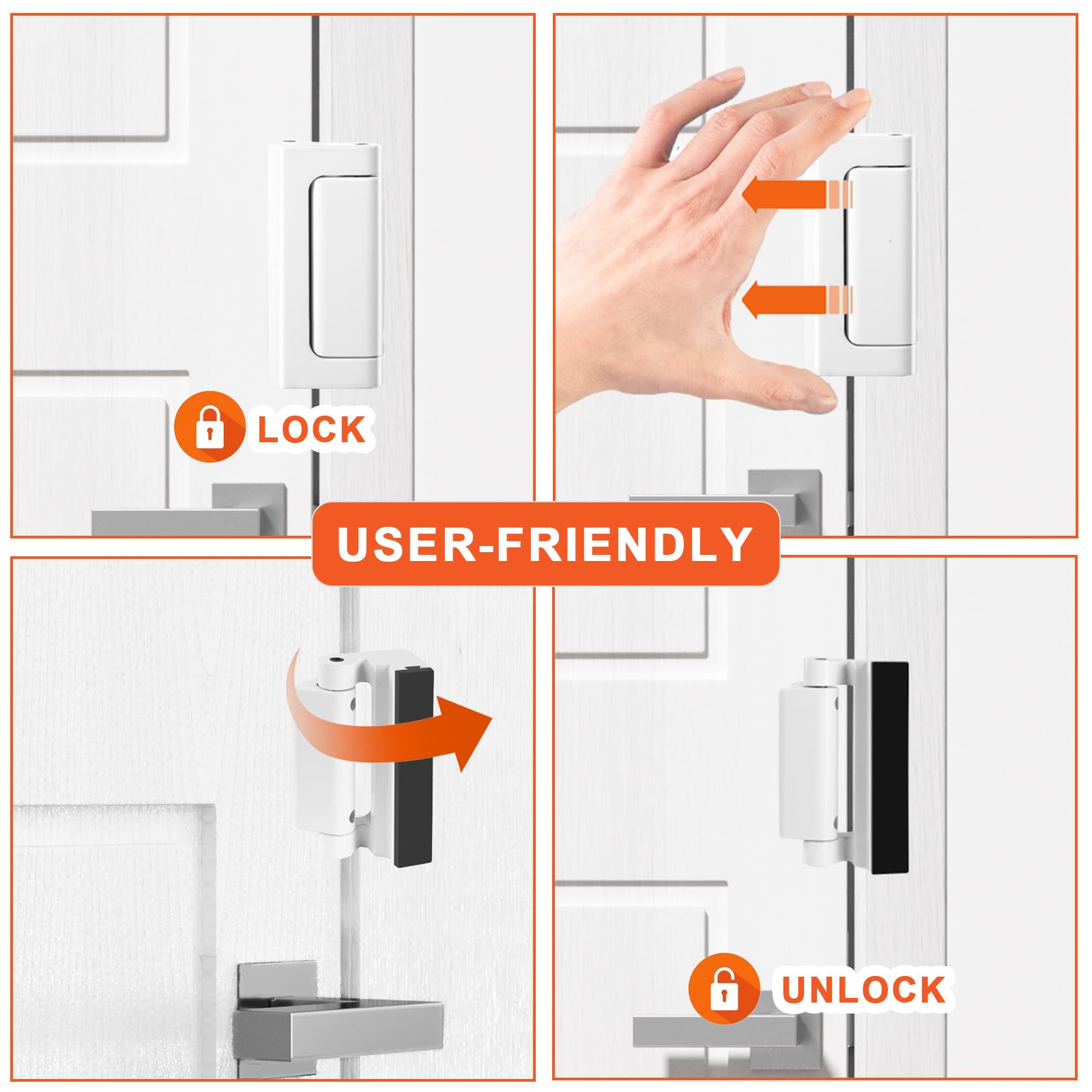 LOCK

USER-FRIENDLY

UNLOCK