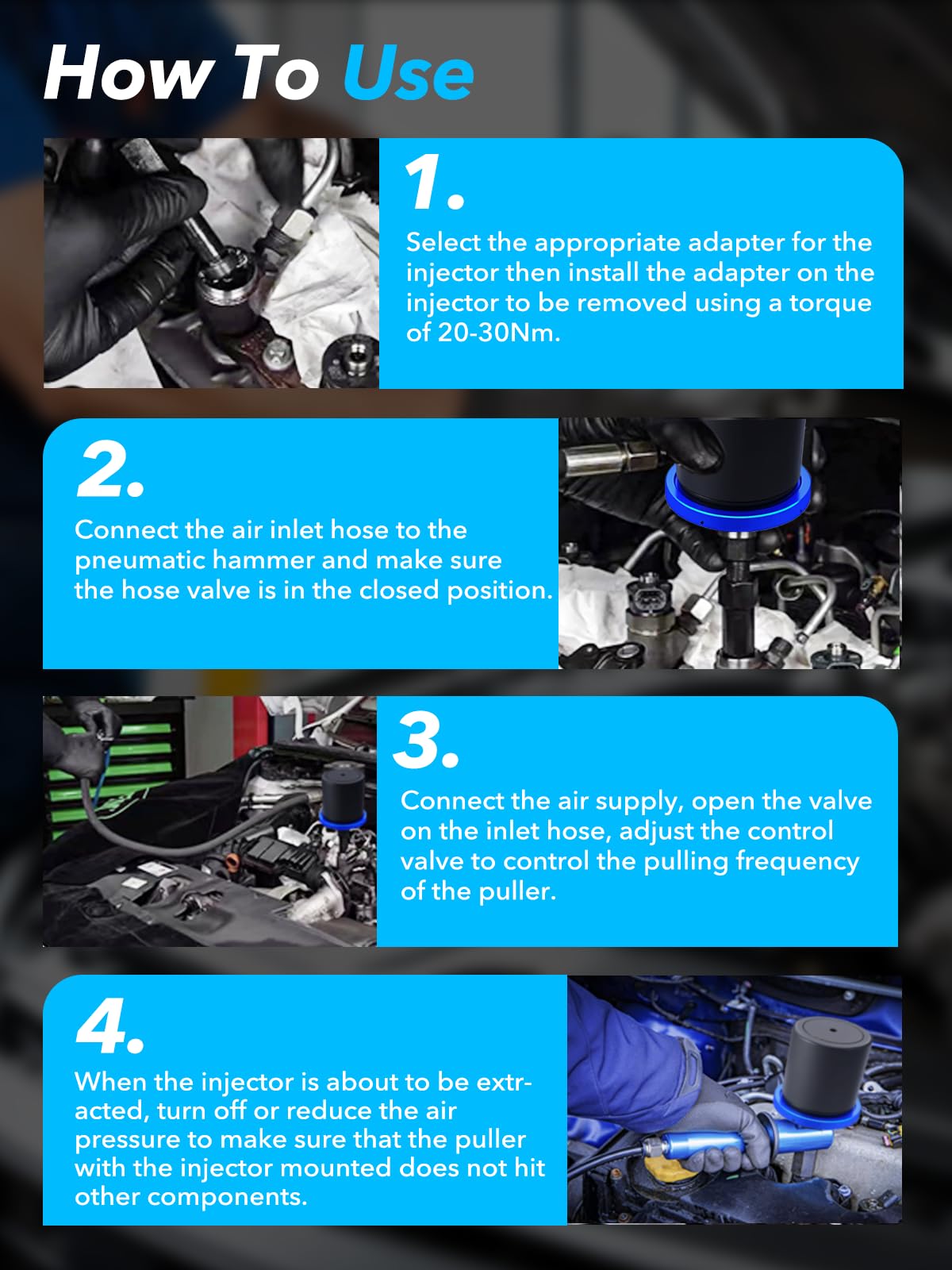 How To Use

1.

Select the appropriate adapter for the injector then install the adapter on the injector to be removed using a torque of 20-30Nm.

2.

Connect the air inlet hose to the pneumatic hammer and make sure the hose valve is in the closed position.

3.

Connect the air supply, open the valve on the inlet hose, adjust the control valve to control the pulling frequency of the puller.

4.

When the injector is about to be extracted, turn off or reduce the air pressure to make sure that the puller with the injector mounted does not hit other components.