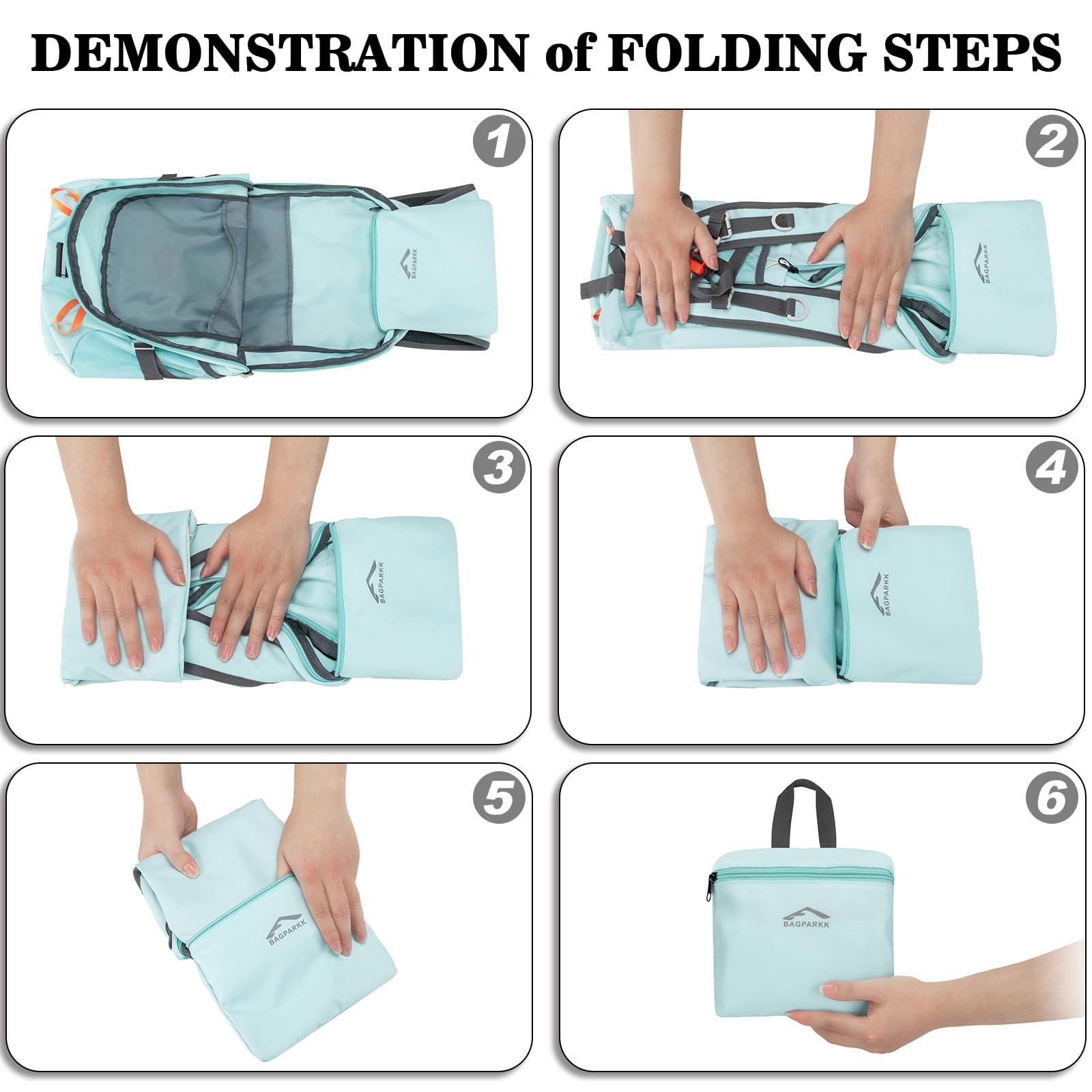 DEMONSTRATION of FOLDING STEPS

1

BAGPARKK

2

BAGPARKK

3

BAGPARKK

4

BAGPARKK

5

BAGPARKK

6

BAGPARKK