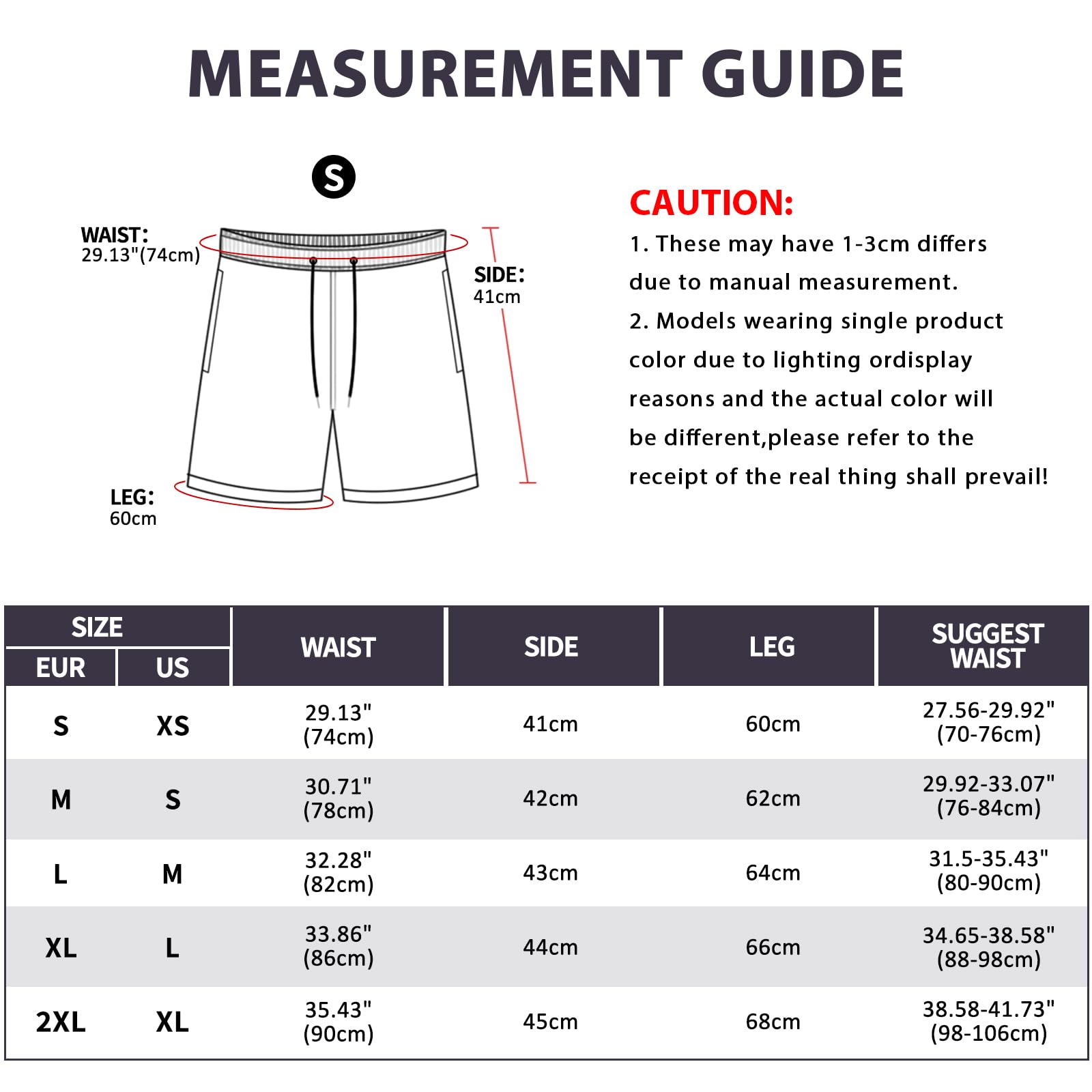 MEASUREMENT GUIDE

S

WAIST:
29.13"(74cm)

SIDE:
41cm

LEG:
60cm

CAUTION:
1. These may have 1-3cm differs due to manual measurement.
2. Models wearing single product color due to lighting ordisplay reasons and the actual color will be different,please refer to the receipt of the real thing shall prevail!

| SIZE EUR | SIZE US | WAIST | SIDE | LEG | SUGGEST WAIST |
|---|---|---|---|---|---|
| S | XS | 29.13" (74cm) | 41cm | 60cm | 27.56-29.92" (70-76cm) |
| M | S | 30.71" (78cm) | 42cm | 62cm | 29.92-33.07" (76-84cm) |
| L | M | 32.28" (82cm) | 43cm | 64cm | 31.5-35.43" (80-90cm) |
| XL | L | 33.86" (86cm) | 44cm | 66cm | 34.65-38.58" (88-98cm) |
| 2XL | XL | 35.43" (90cm) | 45cm | 68cm | 38.58-41.73" (98-106cm) |