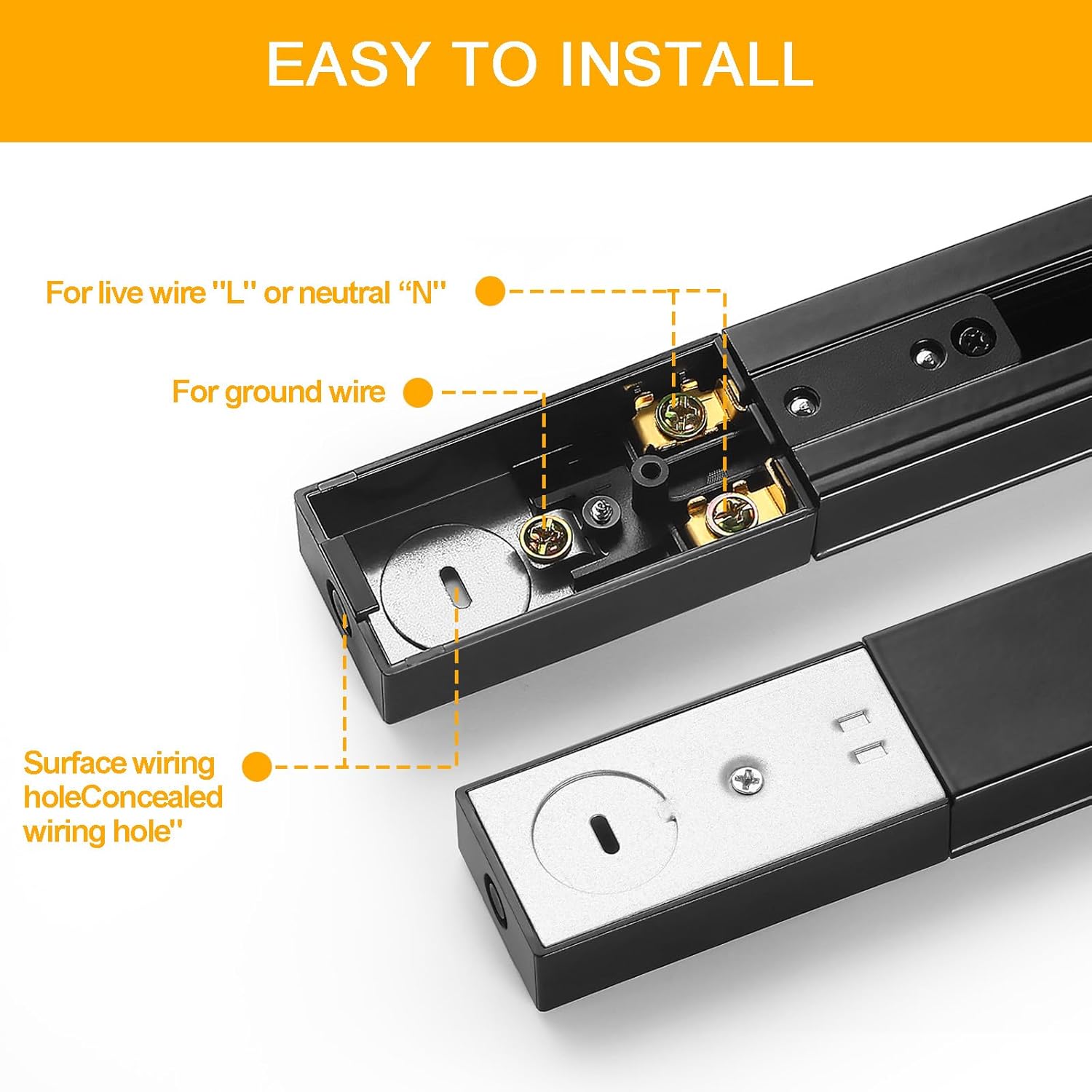 EASY TO INSTALL

For live wire "L" or neutral “N"

For ground wire

Surface wiring holeConcealed wiring hole"