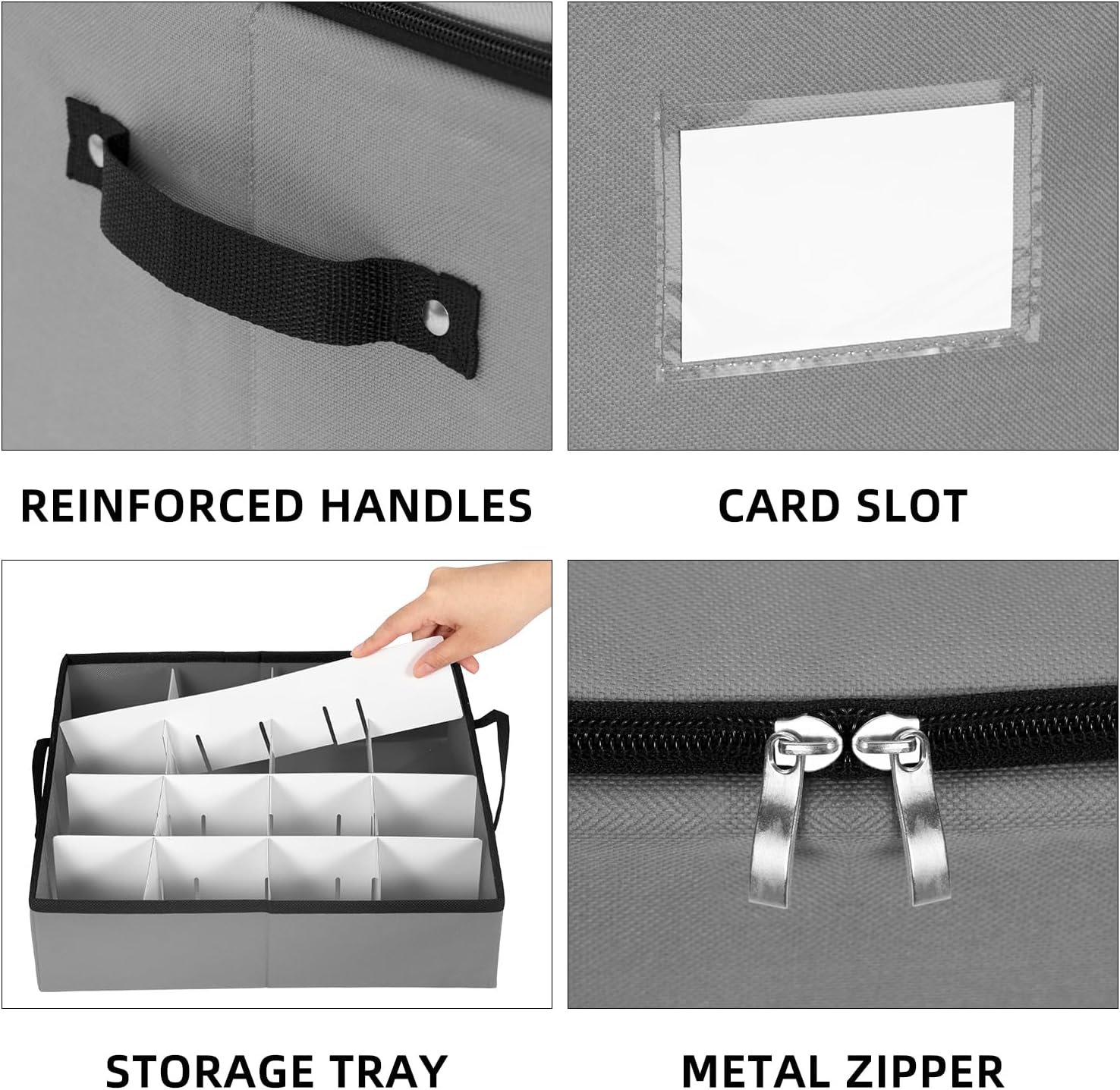 REINFORCED HANDLES

CARD SLOT

STORAGE TRAY

METAL ZIPPER