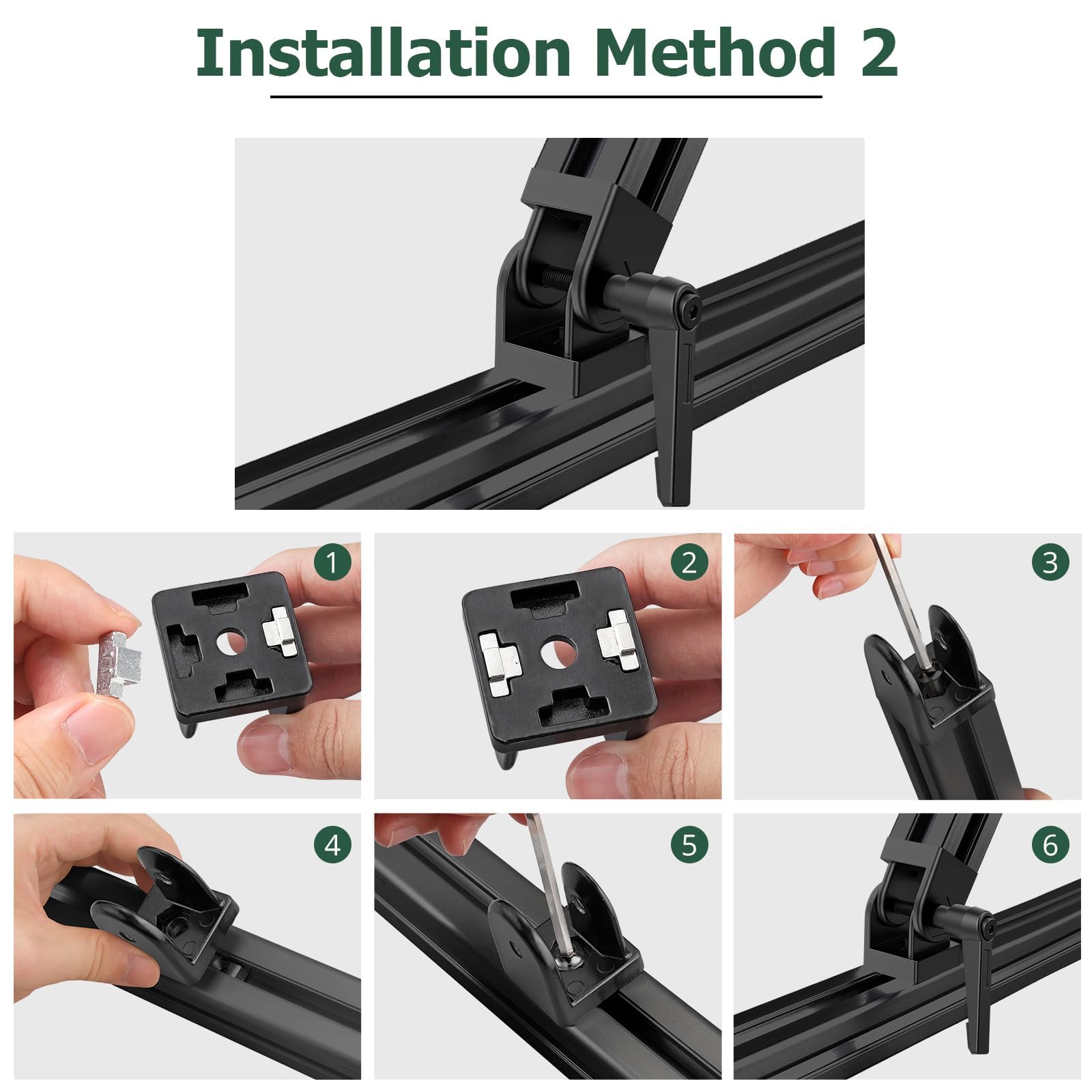 Installation Method 2

1

2

3

4

5

6