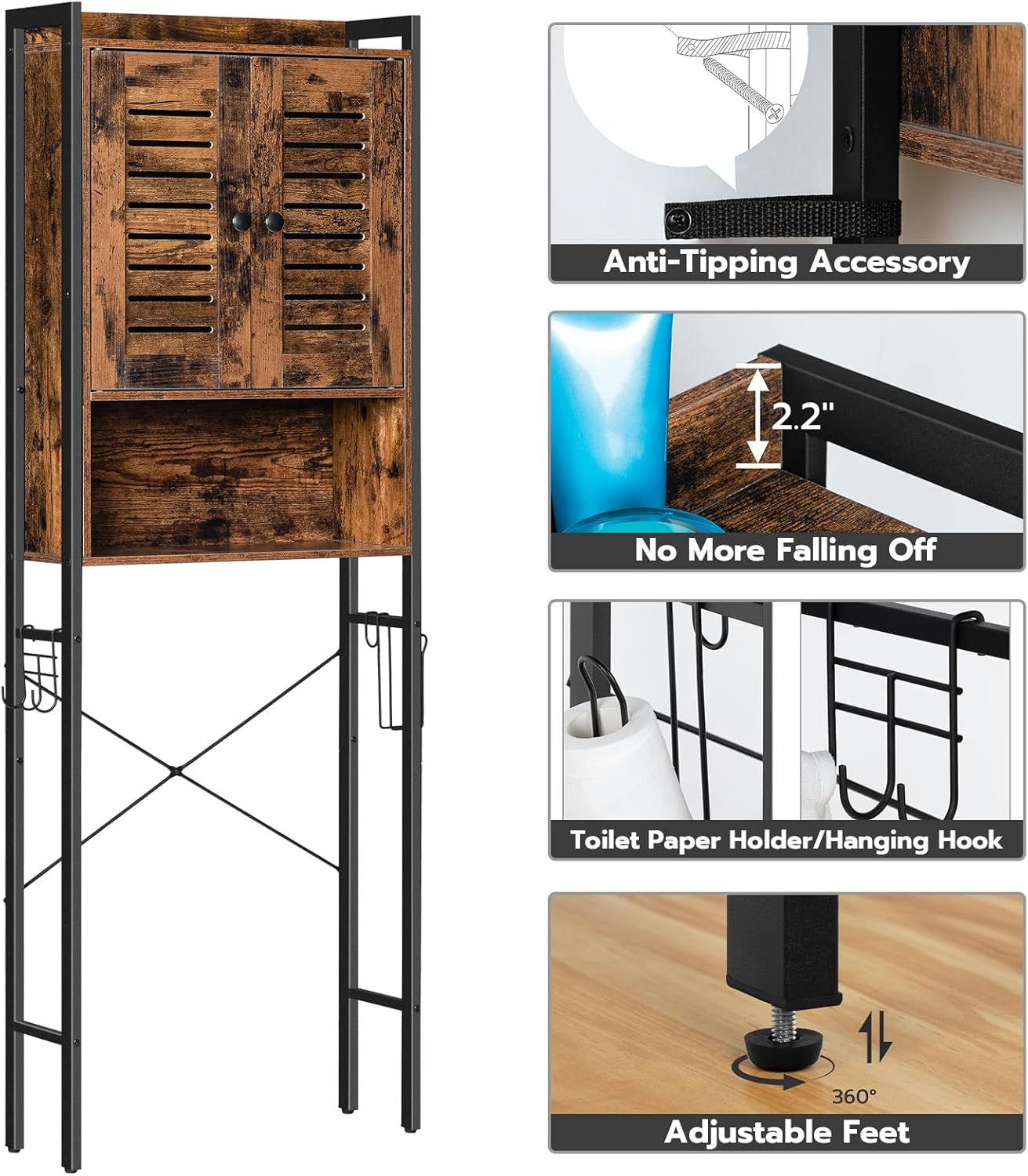 Anti-Tipping Accessory

2.2"

No More Falling Off

Toilet Paper Holder/Hanging Hook

360°

Adjustable Feet