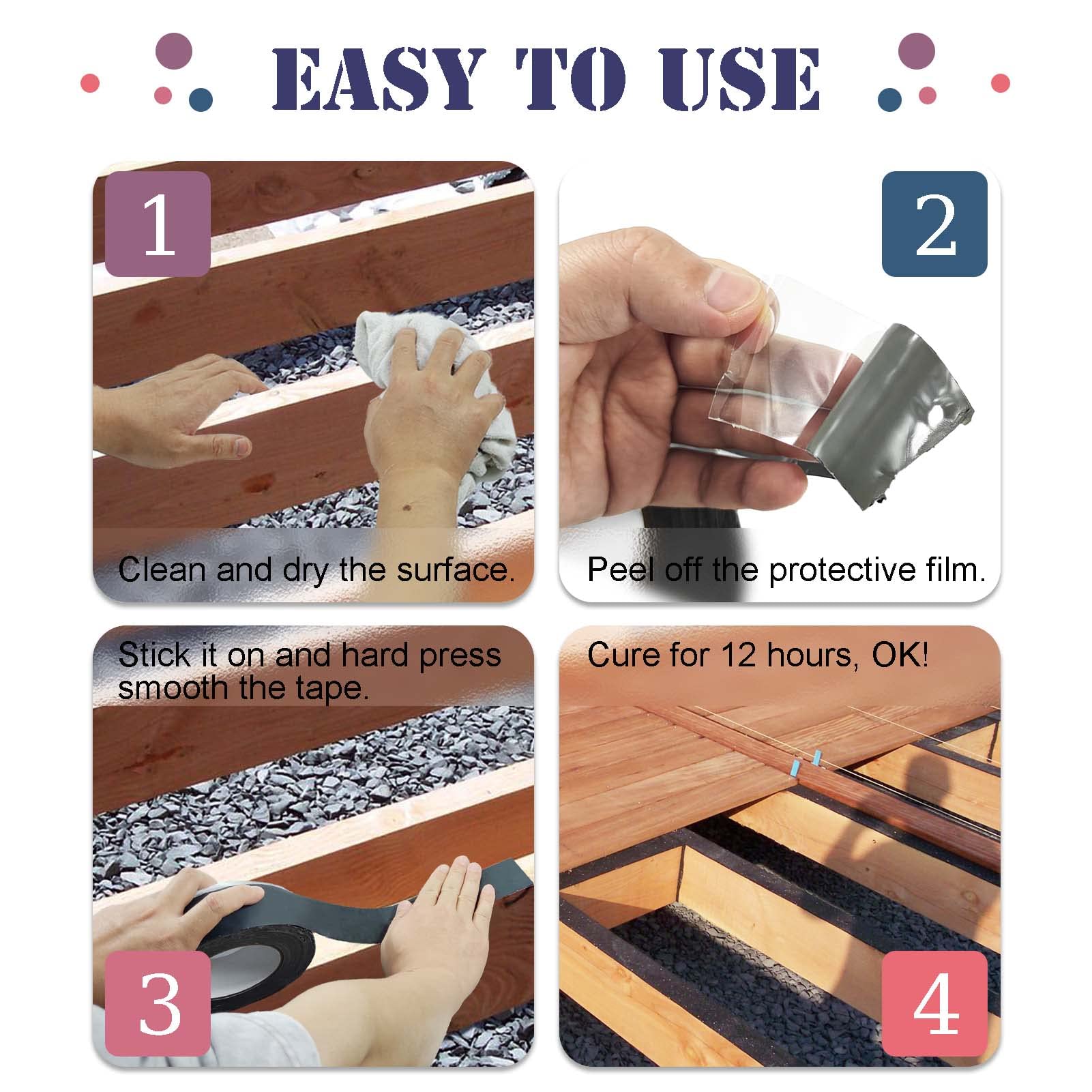 EASY TO USE

1

Clean and dry the surface.

2

Peel off the protective film.

Stick it on and hard press smooth the tape.

3

Cure for 12 hours, OK!

4