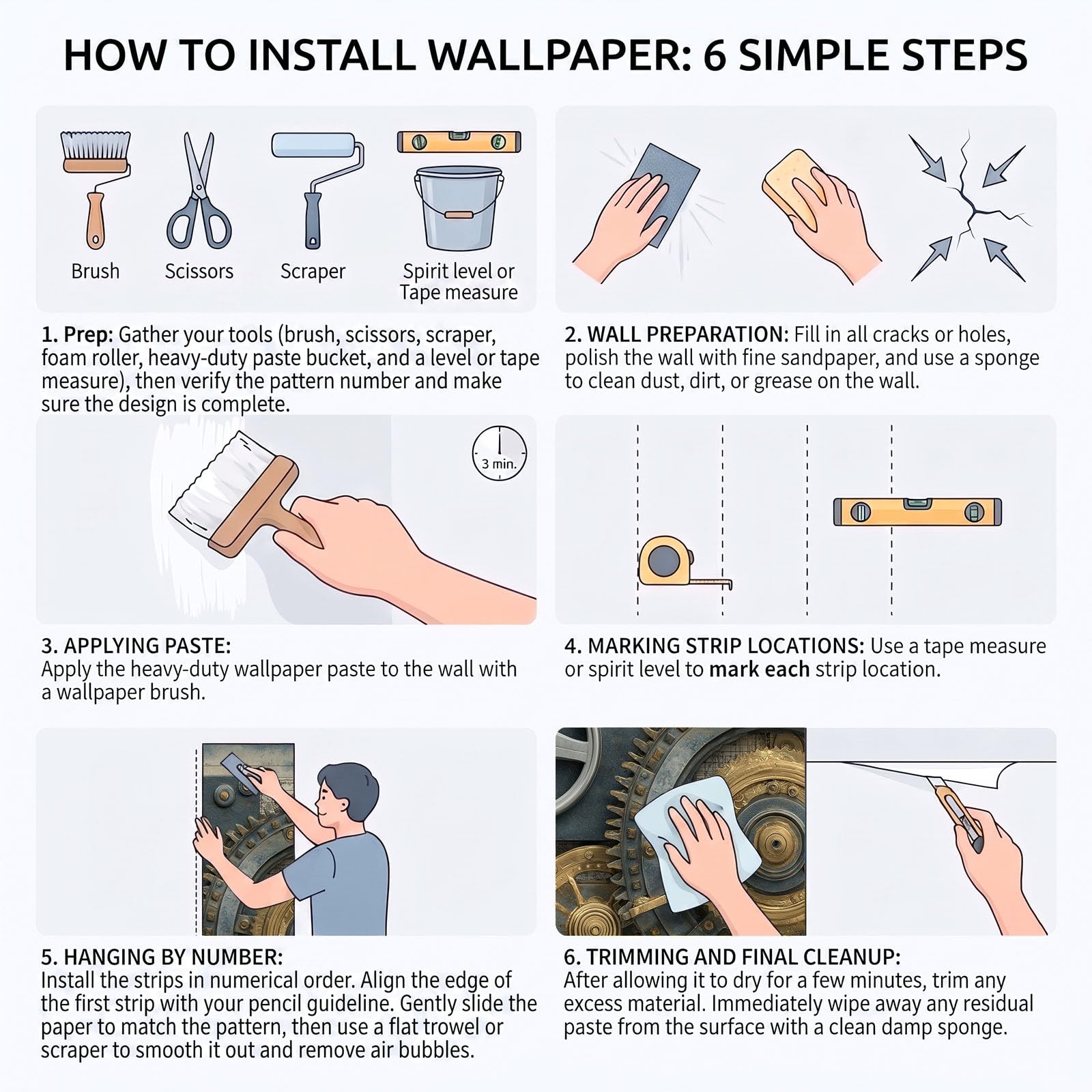 HOW TO INSTALL WALLPAPER: 6 SIMPLE STEPS

Brush

Scissors

Scraper

Spirit level or Tape measure

1. Prep: Gather your tools (brush, scissors, scraper, foam roller, heavy-duty paste bucket, and a level or tape measure), then verify the pattern number and make sure the design is complete.

2. WALL PREPARATION: Fill in all cracks or holes, polish the wall with fine sandpaper, and use a sponge to clean dust, dirt, or grease on the wall.

3 min.

3. APPLYING PASTE:
Apply the heavy-duty wallpaper paste to the wall with a wallpaper brush.

4. MARKING STRIP LOCATIONS: Use a tape measure or spirit level to mark each strip location.

5. HANGING BY NUMBER:
Install the strips in numerical order. Align the edge of the first strip with your pencil guideline. Gently slide the paper to match the pattern, then use a flat trowel or scraper to smooth it out and remove air bubbles.

6. TRIMMING AND FINAL CLEANUP:
After allowing it to dry for a few minutes, trim any excess material. Immediately wipe away any residual paste from the surface with a clean damp sponge.