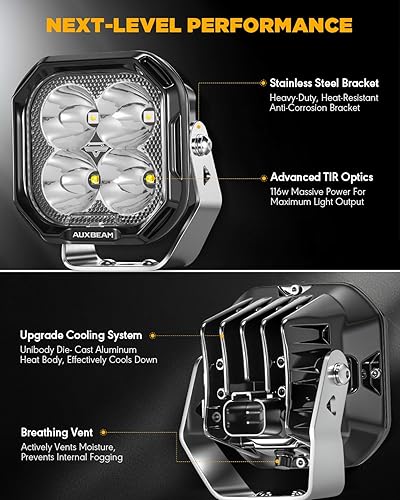 NEXT-LEVEL PERFORMANCE

Stainless Steel Bracket
Heavy-Duty, Heat-Resistant Anti-Corrosion Bracket

Advanced TIR Optics
116w Massive Power For Maximum Light Output

AUXBEAM

Upgrade Cooling System
Unibody Die- Cast Aluminum Heat Body, Effectively Cools Down

Breathing Vent
Actively Vents Moisture, Prevents Internal Fogging