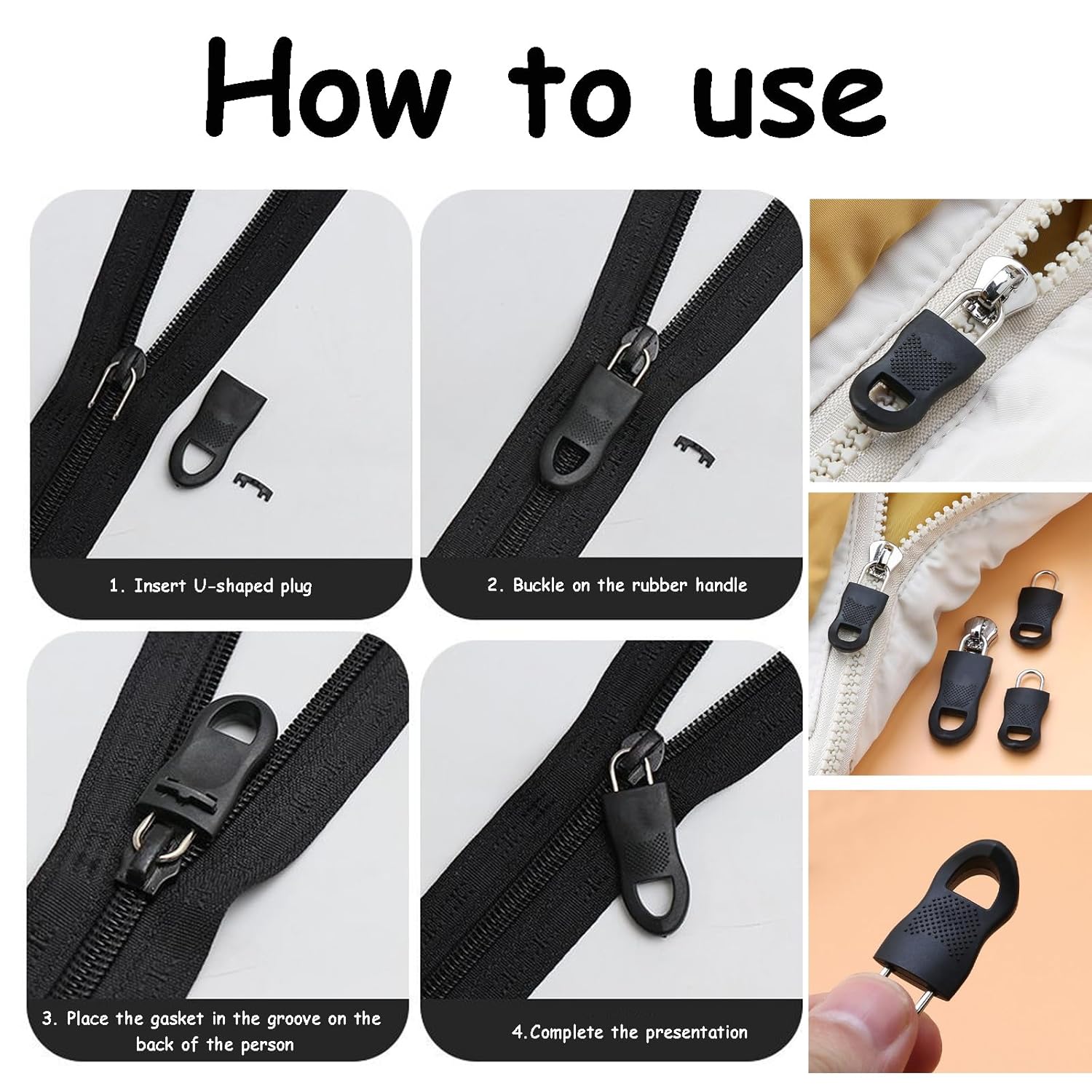 How to use

1. Insert U-shaped plug

2. Buckle on the rubber handle

3. Place the gasket in the groove on the back of the person

4.Complete the presentation