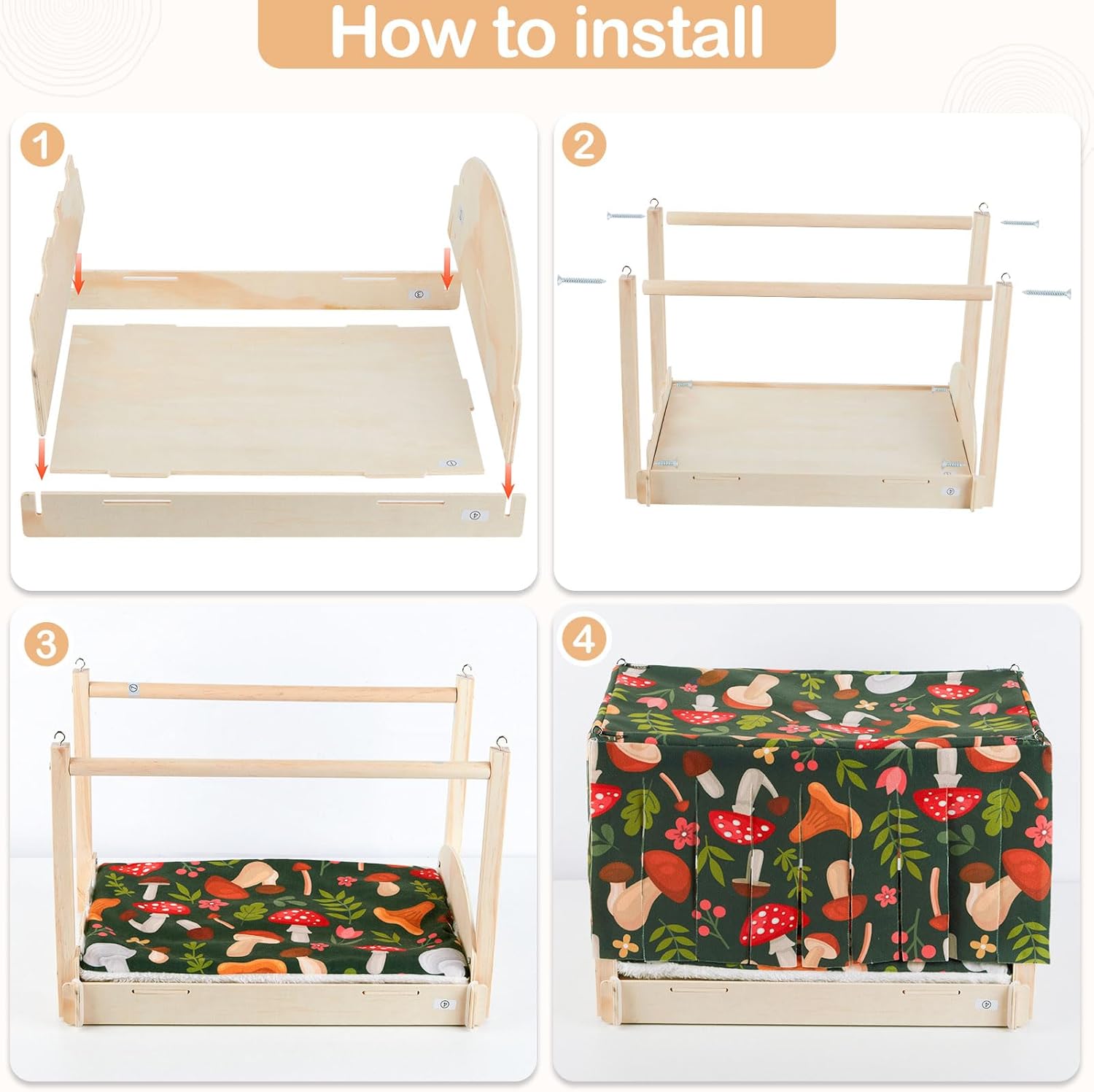 How to install

1

2

3

4